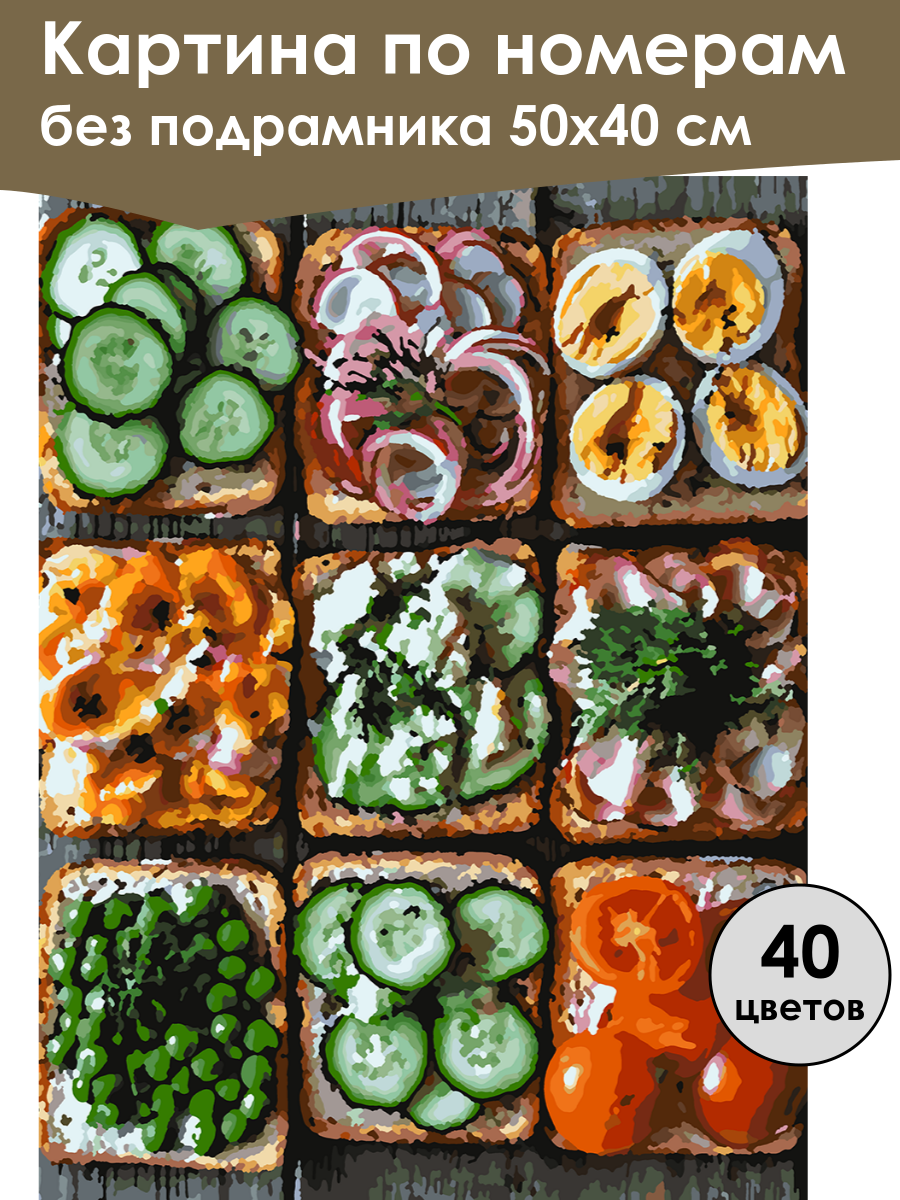 Картина по номерам
без подрамника 50х40 см

40
цветов