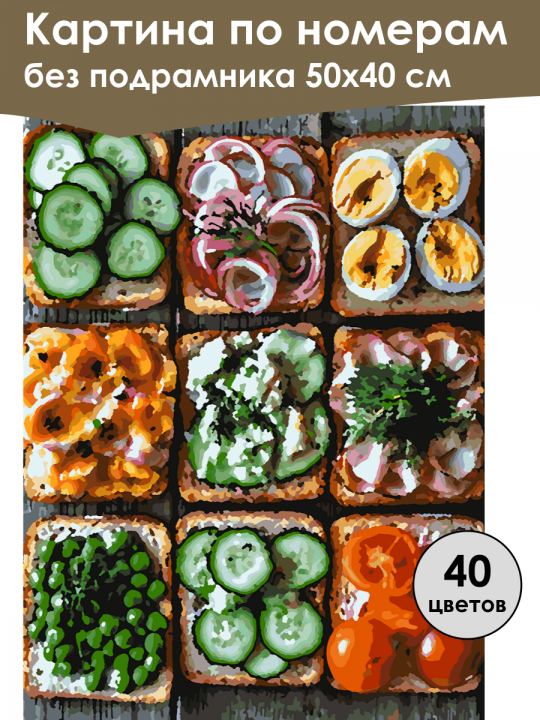 Картина по номерам без подрамника 50х40 см

40 цветов