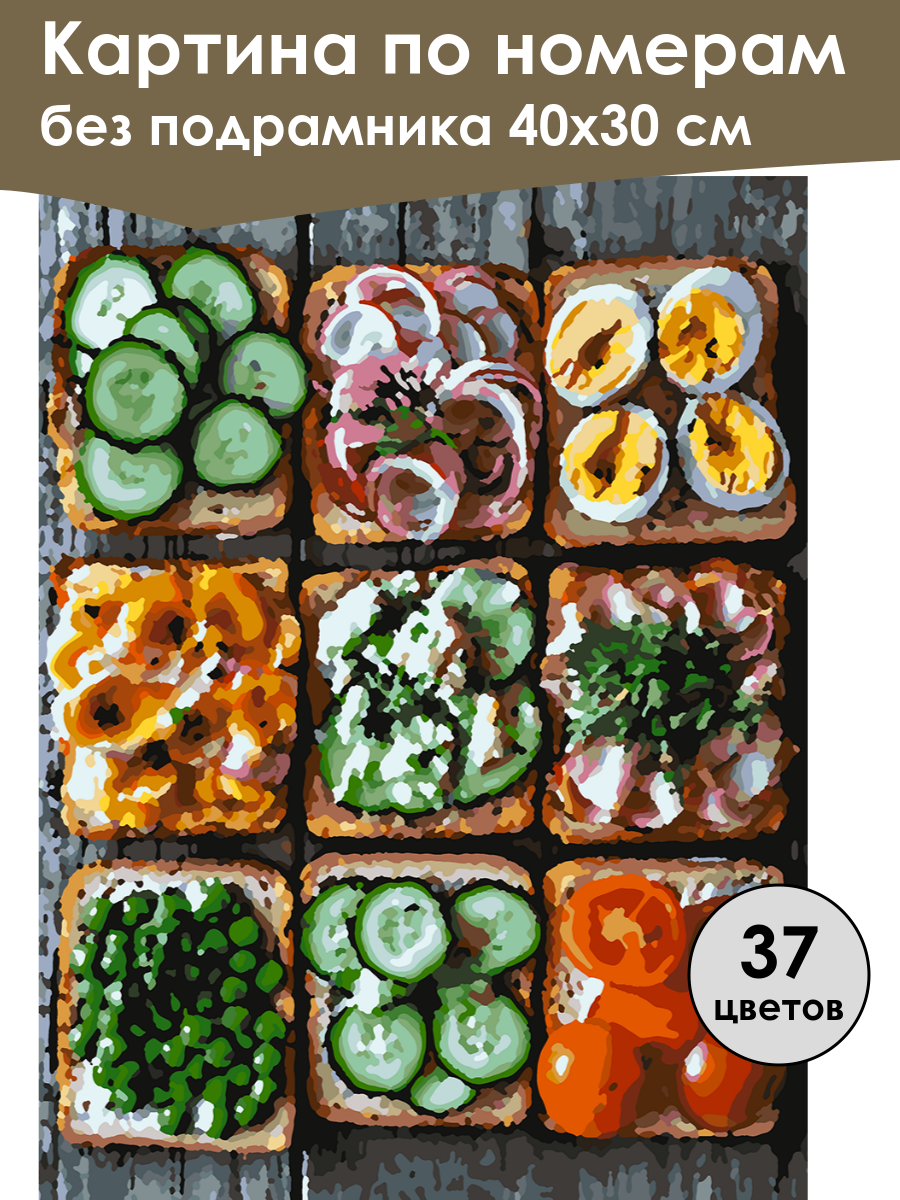 Картина по номерам
без подрамника 40х30 см

37
цветов