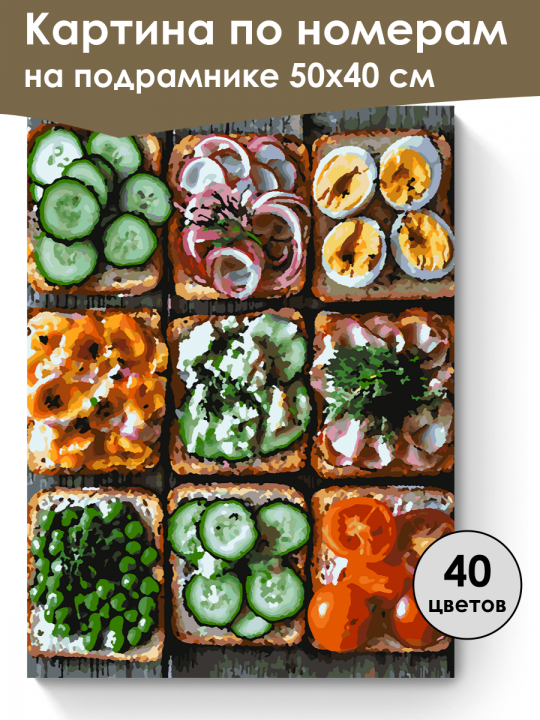 Картина по номерам на подрамнике 50х40 см

40 цветов