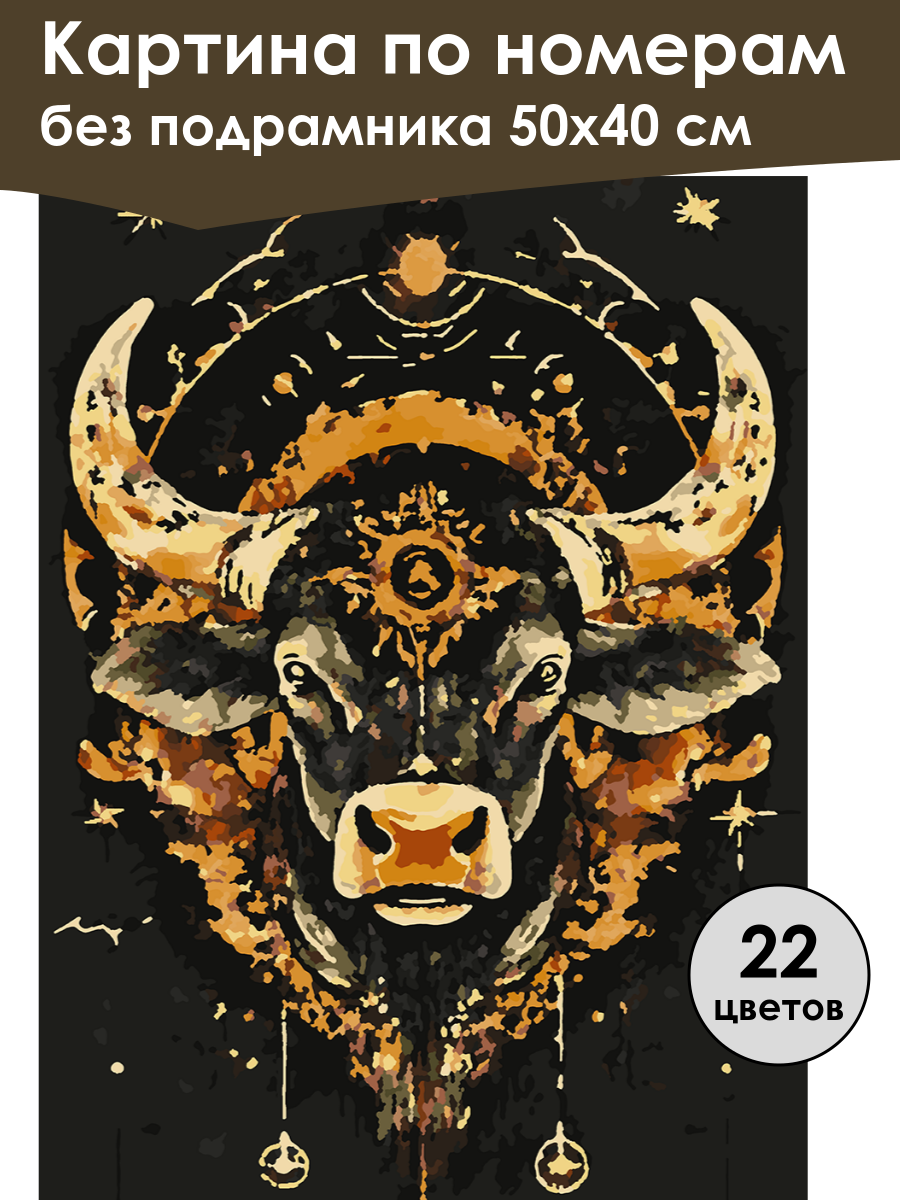 Картина по номерам
без подрамника 50х40 см

22
цветов