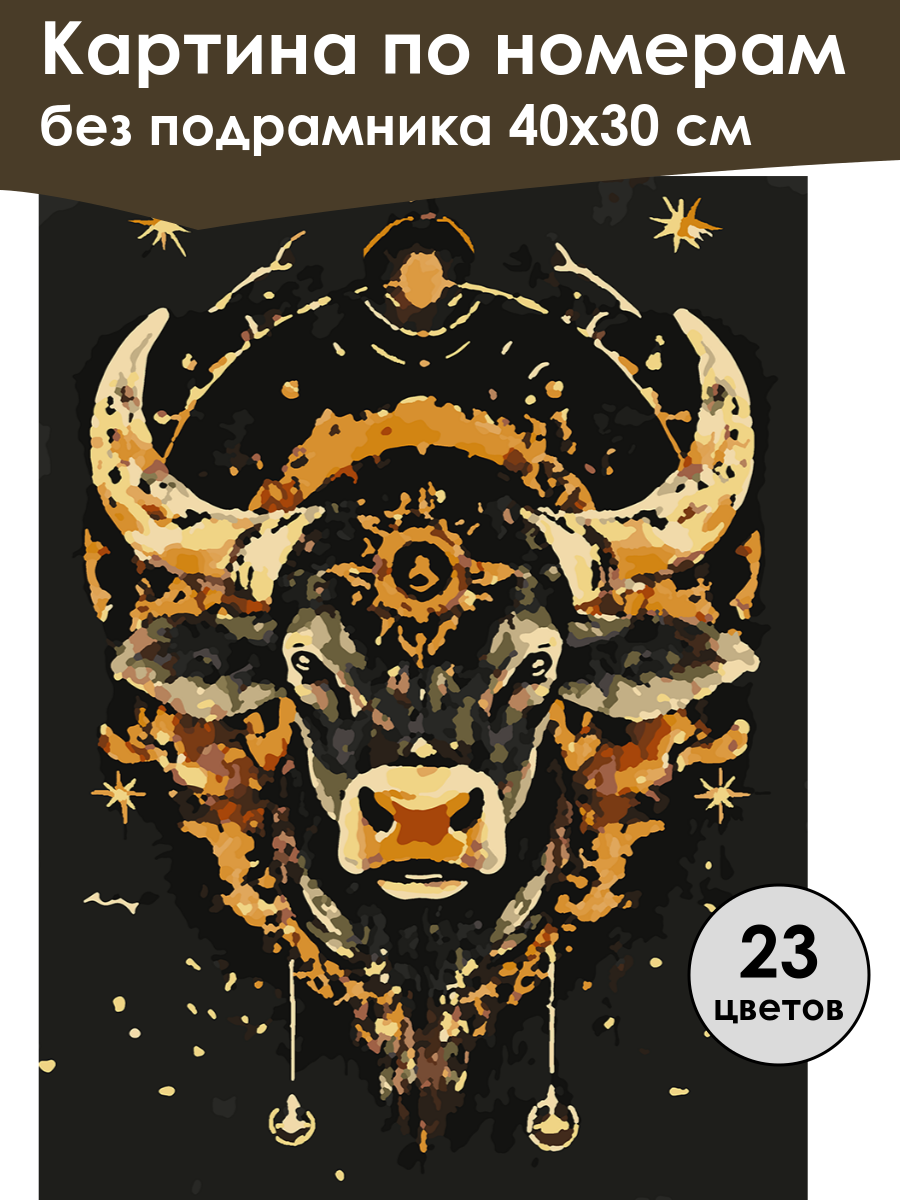 Картина по номерам
без подрамника 40х30 см

23
цветов