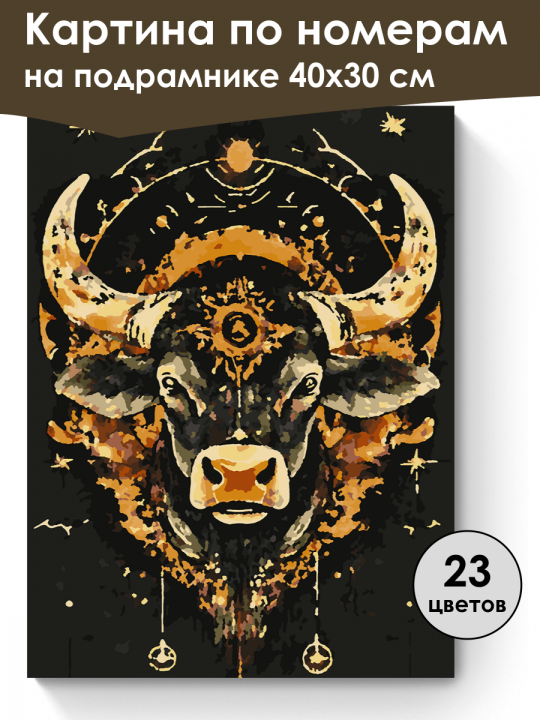 Картина по номерам
на подрамнике 40х30 см

23
цветов