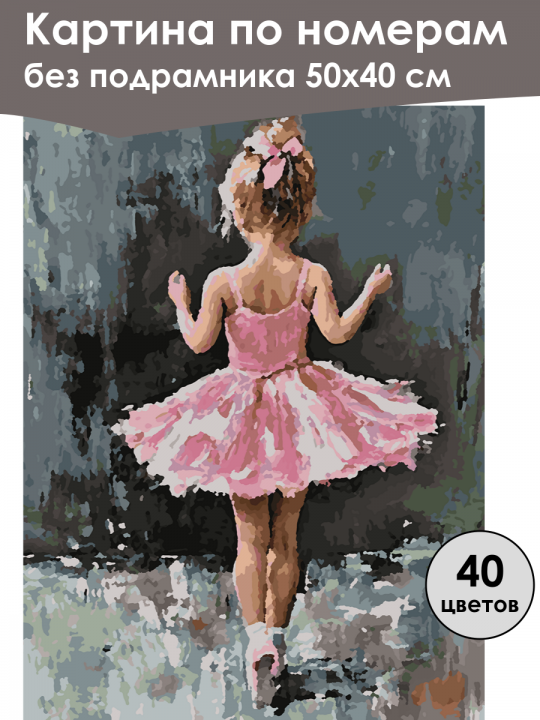 Картина по номерам
без подрамника 50х40 см

40
цветов