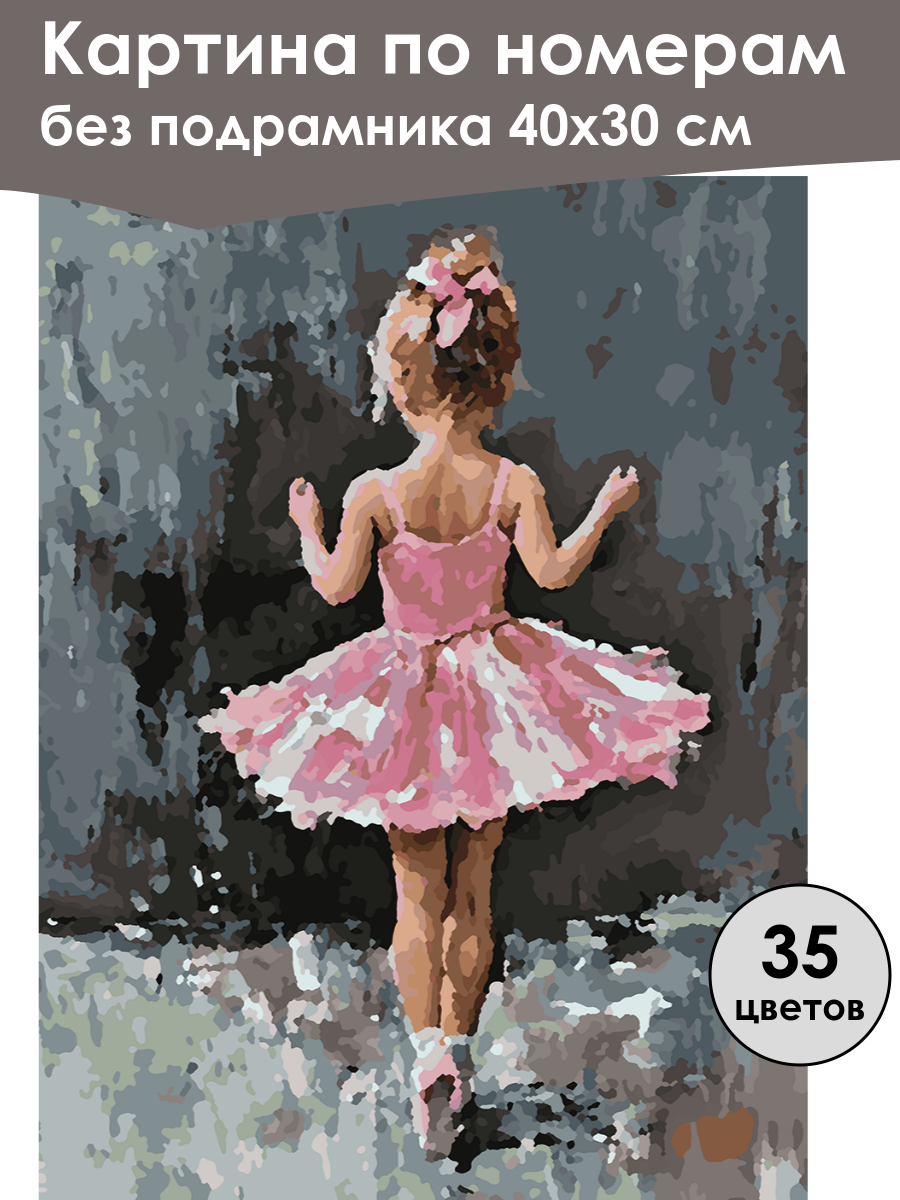 Картина по номерам
без подрамника 40х30 см

35
цветов