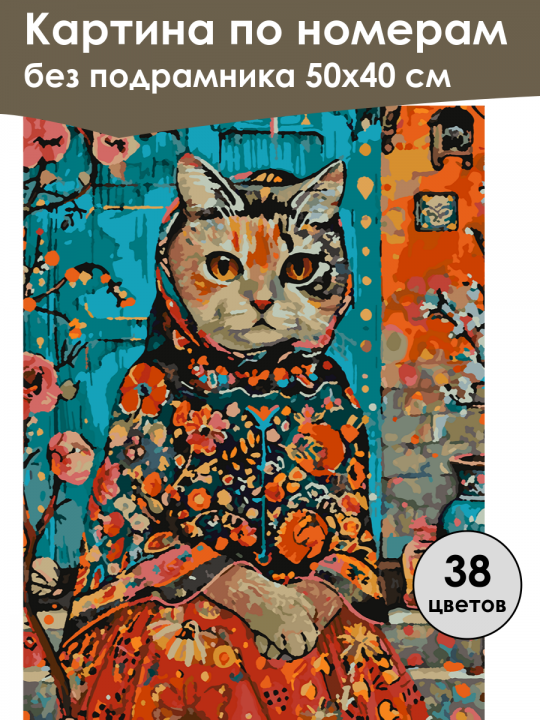 Картина по номерам
без подрамника 50x40 см

38
цветов