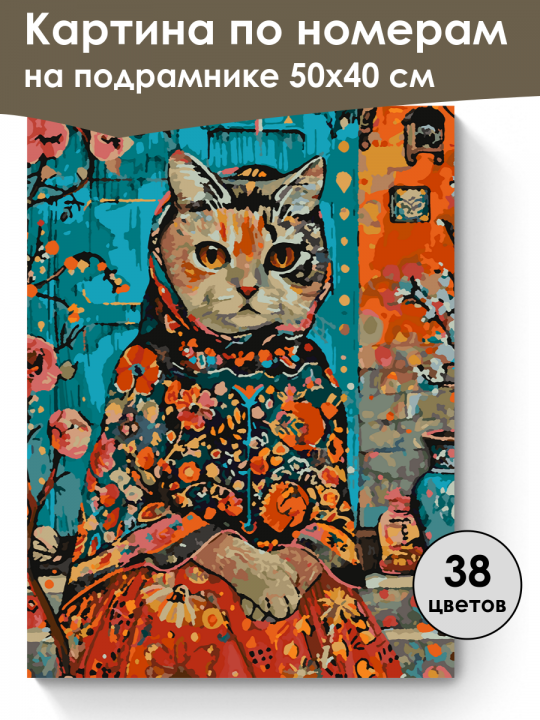 Картина по номерам на подрамнике 50х40 см

38 цветов