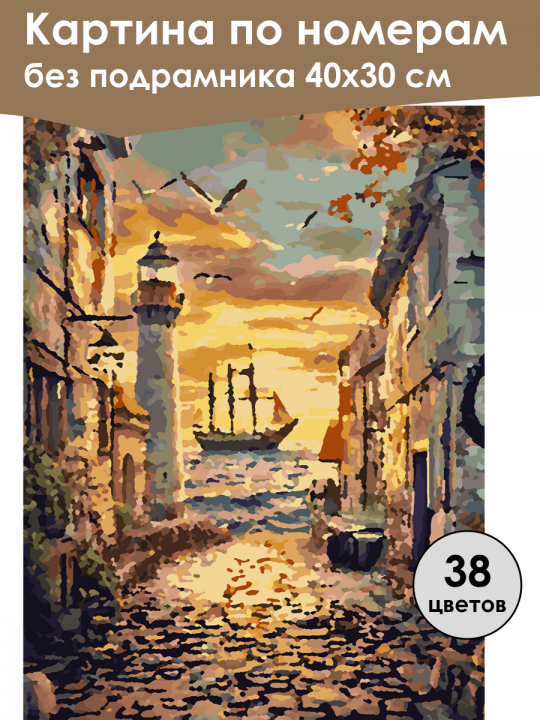 Картина по номерам
без подрамника 40х30 см

38
цветов