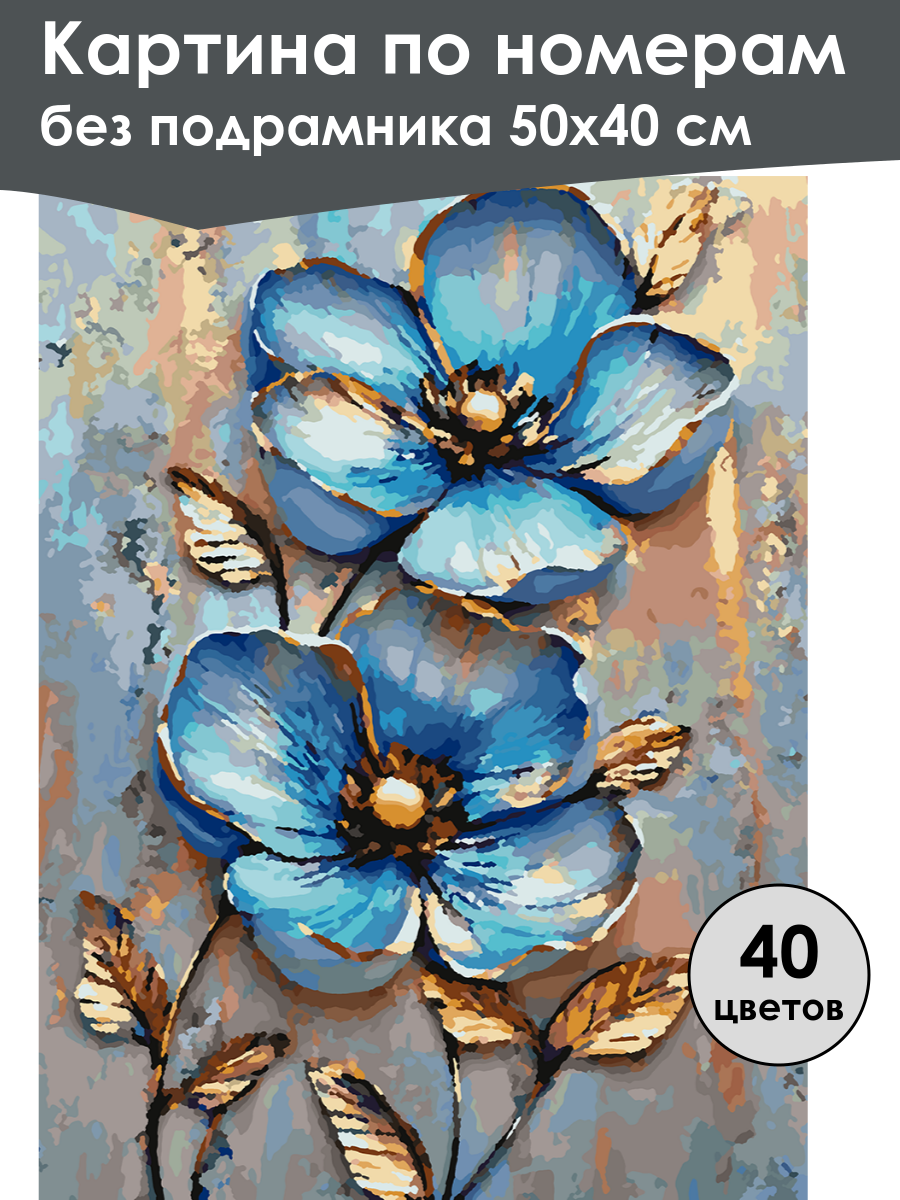 Картина по номерам
без подрамника 50х40 см

40
цветов