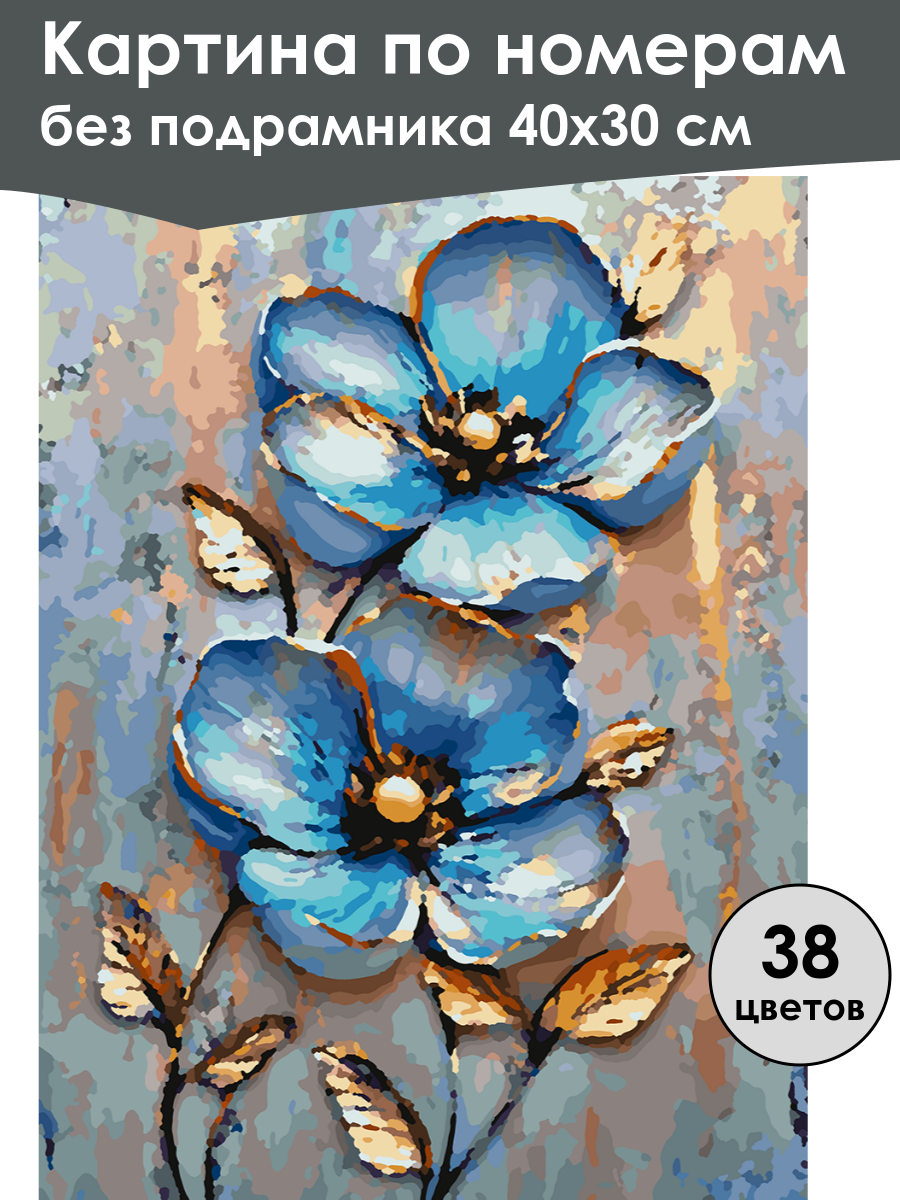 Картина по номерам
без подрамника 40х30 см

38
цветов