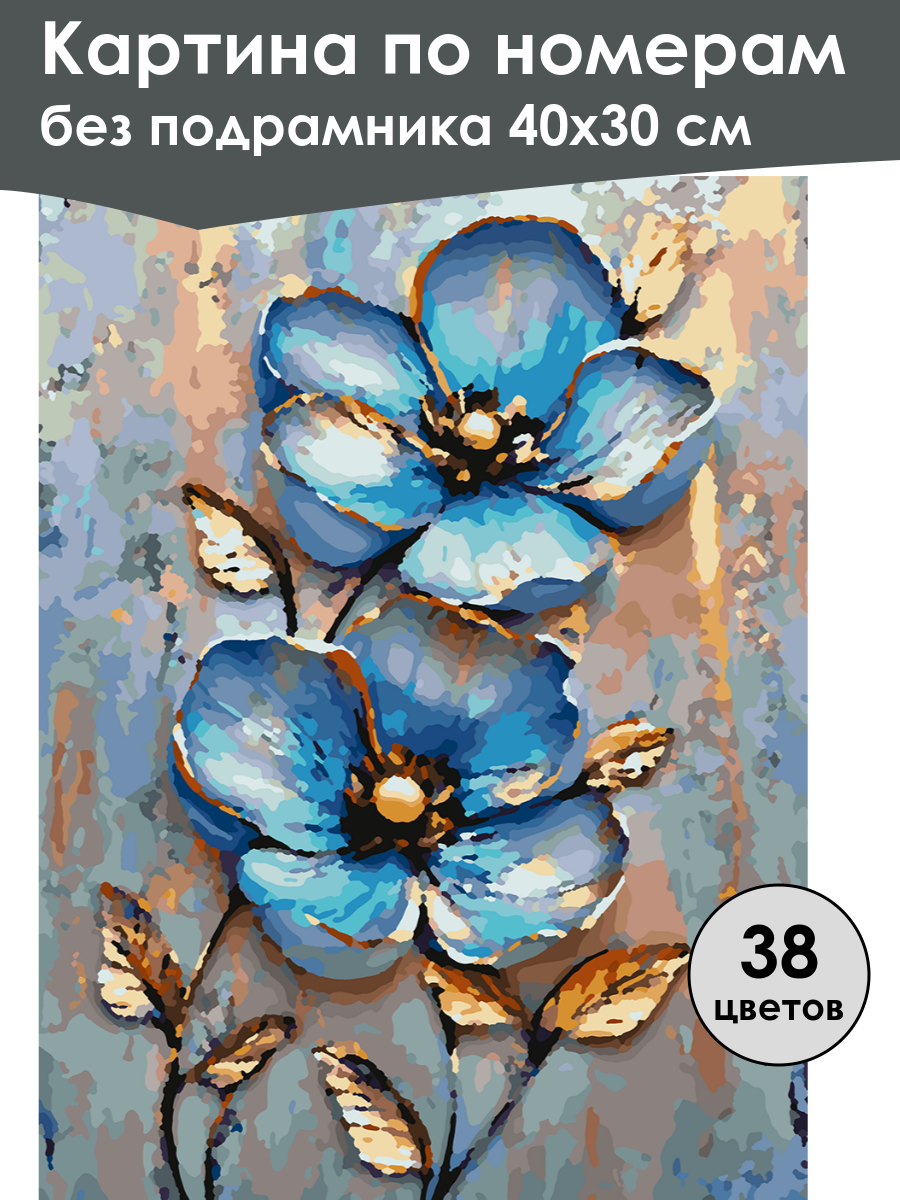 Картина по номерам
без подрамника 40х30 см

38
цветов