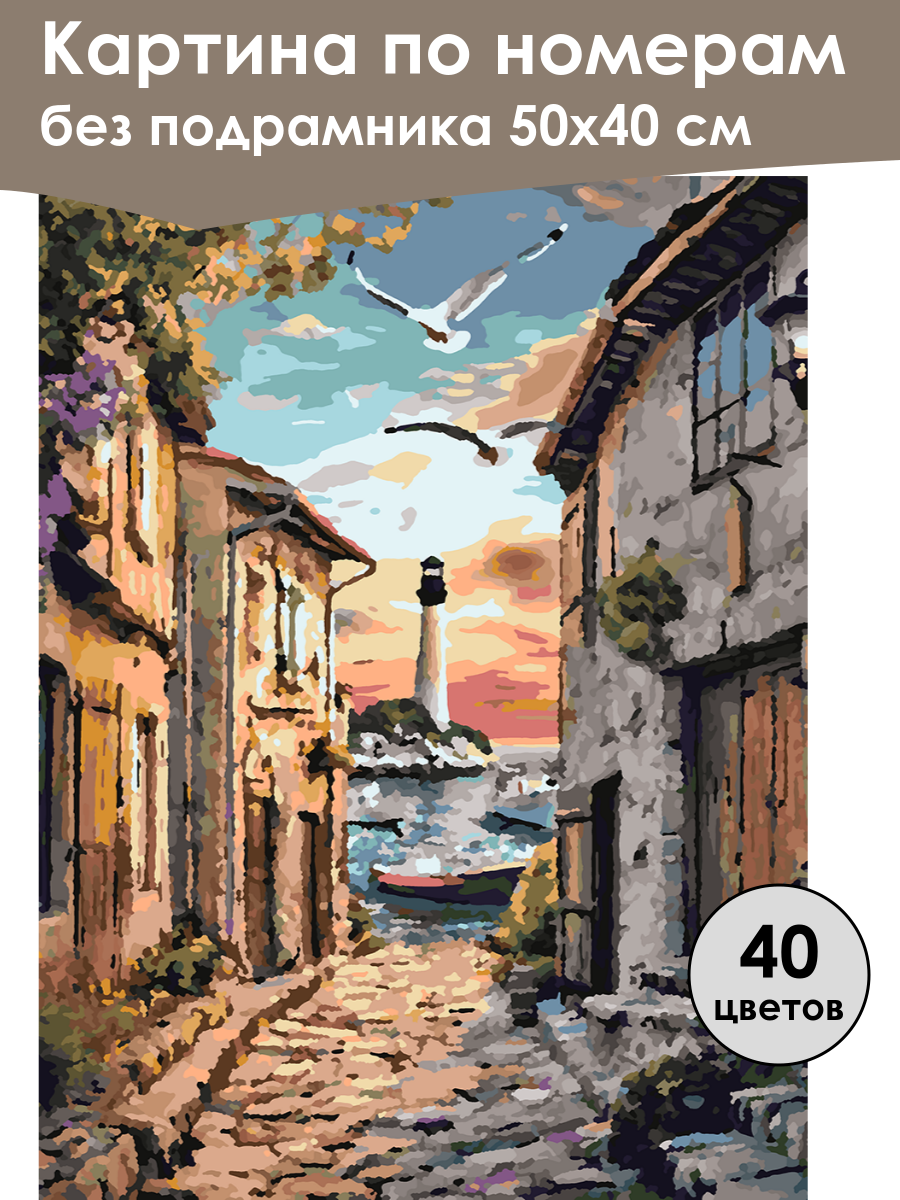 Картина по номерам
без подрамника 50х40 см

40
цветов