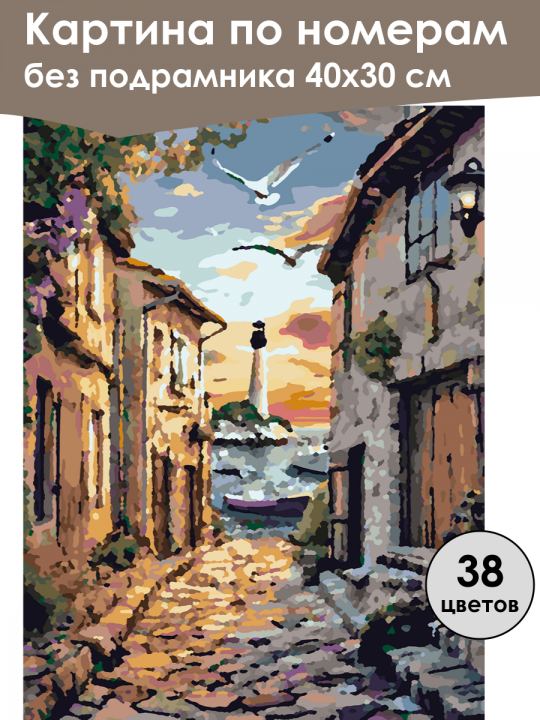 Картина по номерам
без подрамника 40х30 см

38
цветов