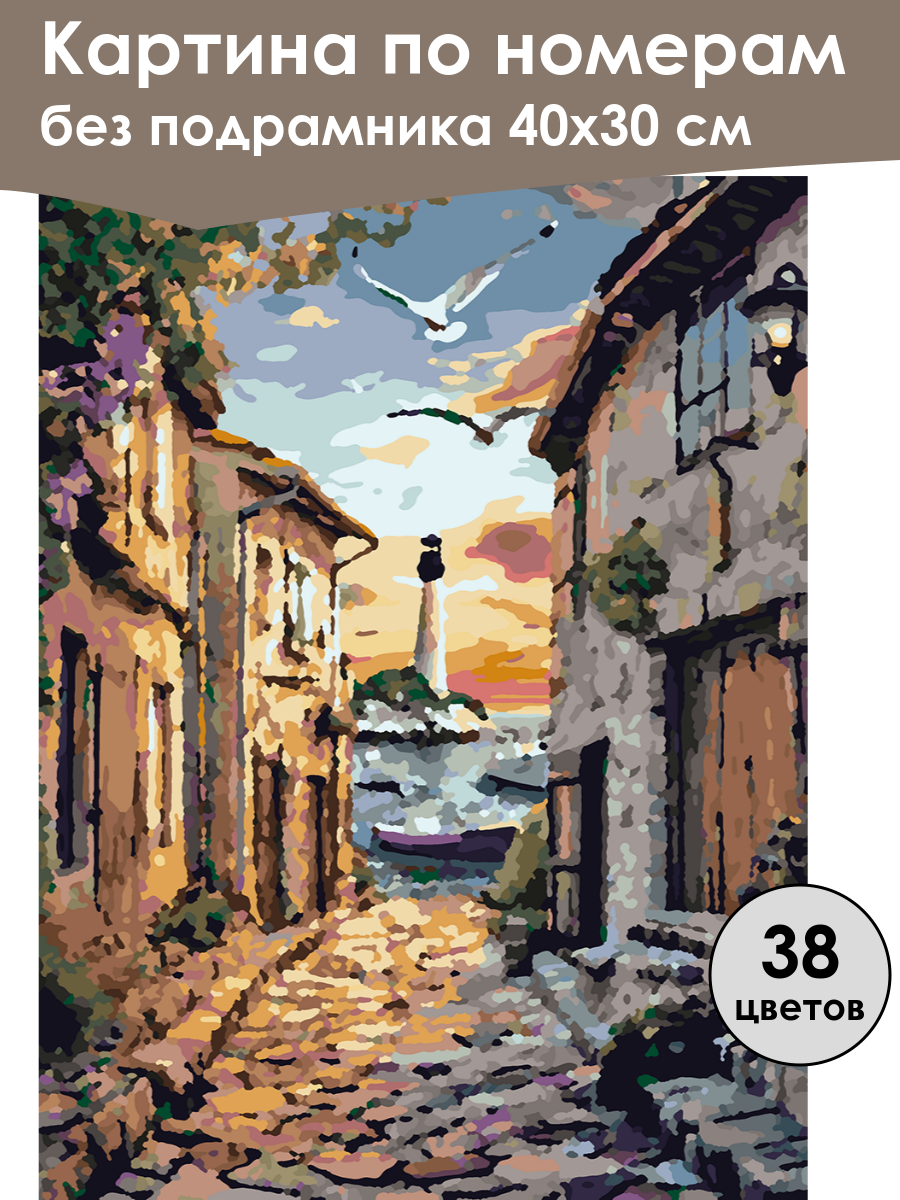 Картина по номерам
без подрамника 40х30 см

38
цветов