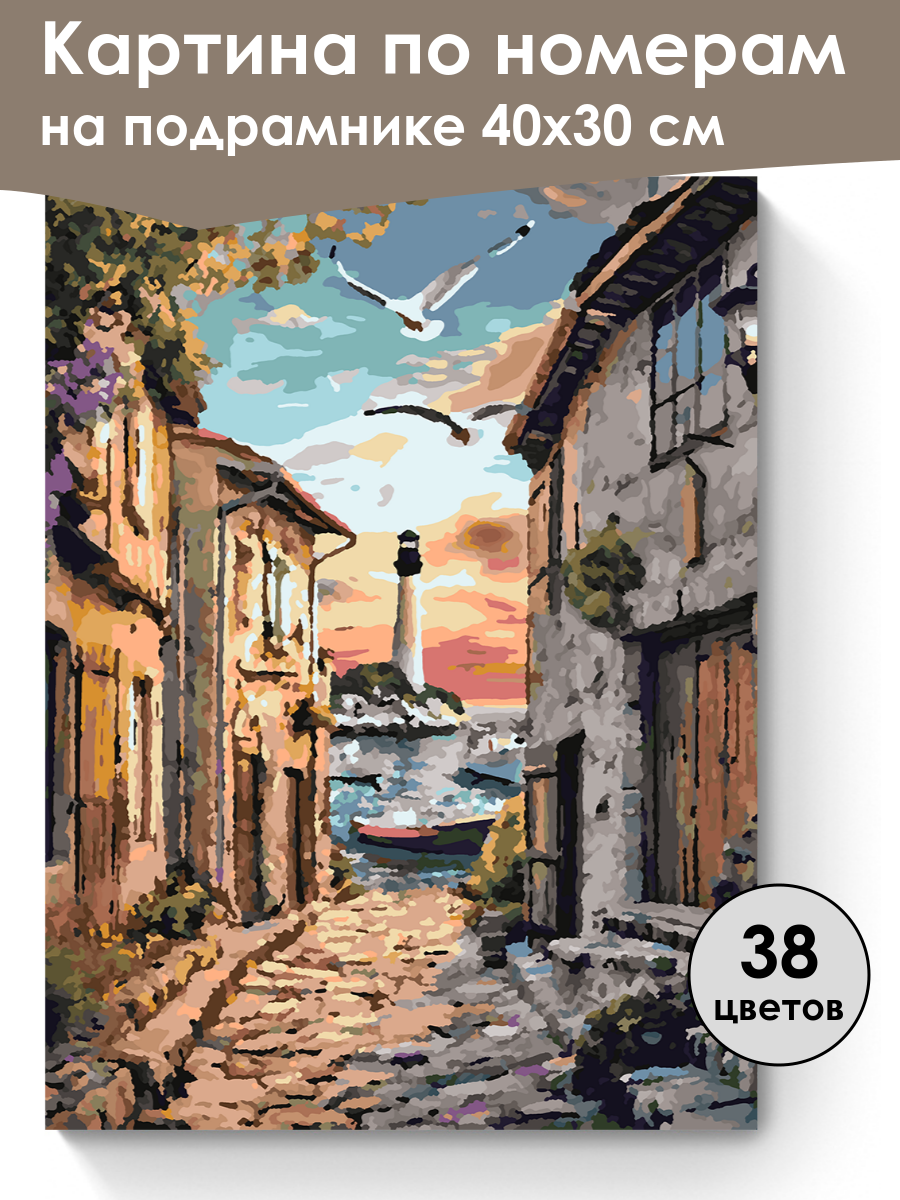 Картина по номерам
на подрамнике 40х30 см

38
цветов