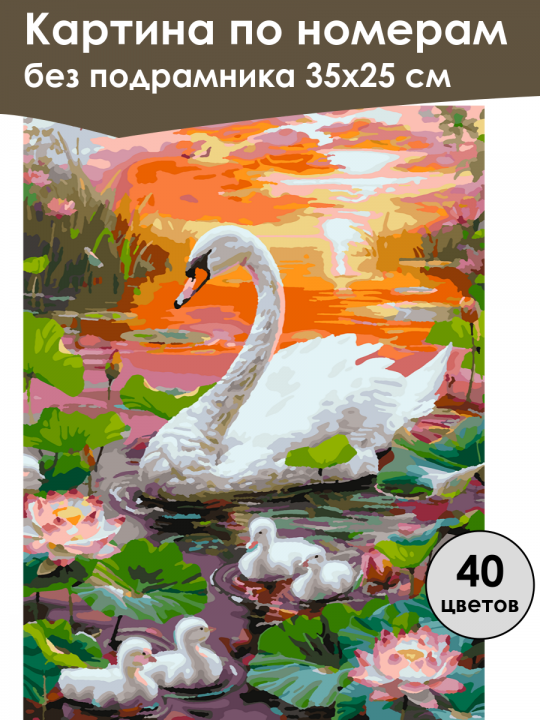 Картина по номерам
без подрамника 35х25 см

40
цветов