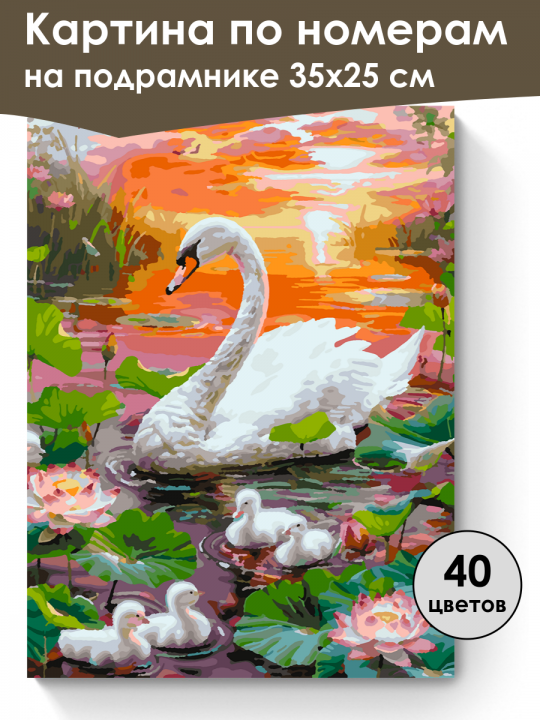 Картина по номерам на подрамнике 35х25 см

40 цветов