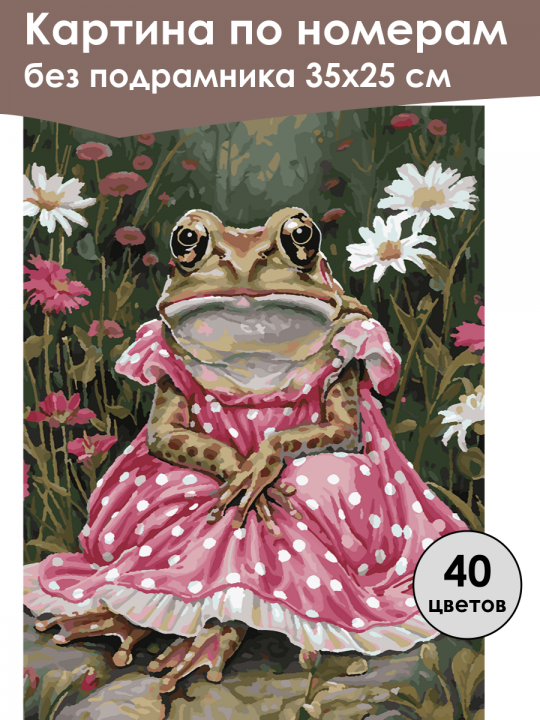 Картина по номерам
без подрамника 35x25 см

40
цветов