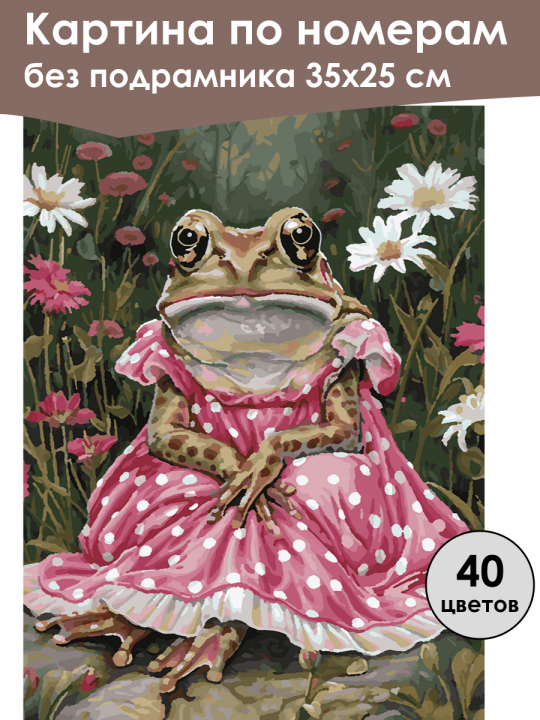 Картина по номерам
без подрамника 35x25 см

40
цветов