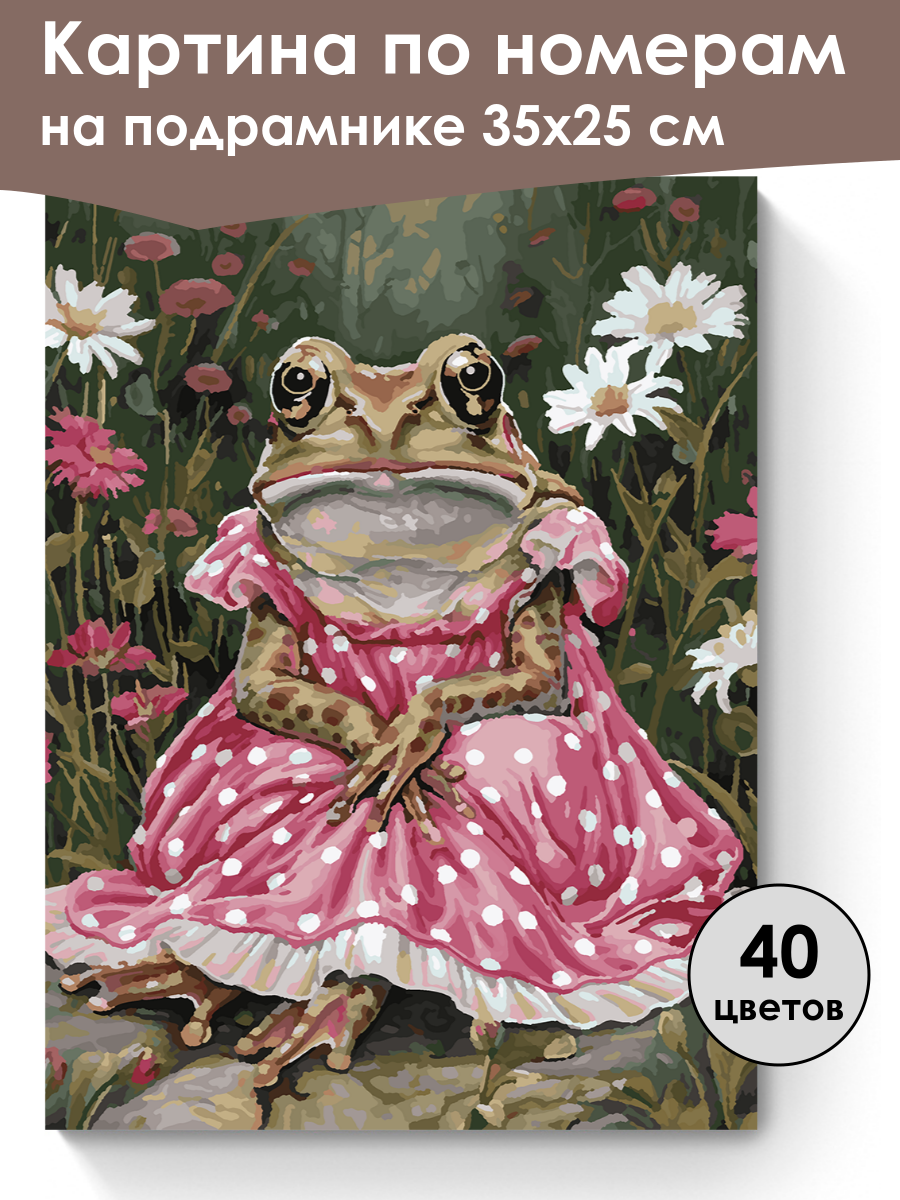 Картина по номерам на подрамнике 35х25 см

40 цветов