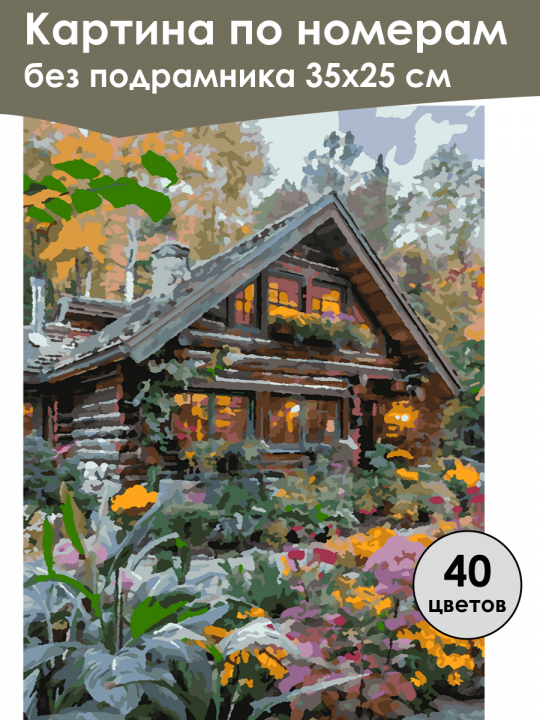 Картина по номерам
без подрамника 35х25 см

40
цветов