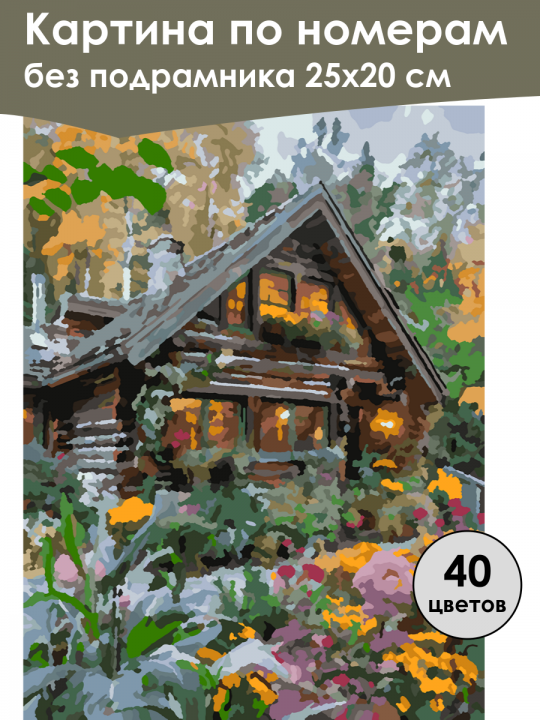 Картина по номерам
без подрамника 25х20 см

40
цветов