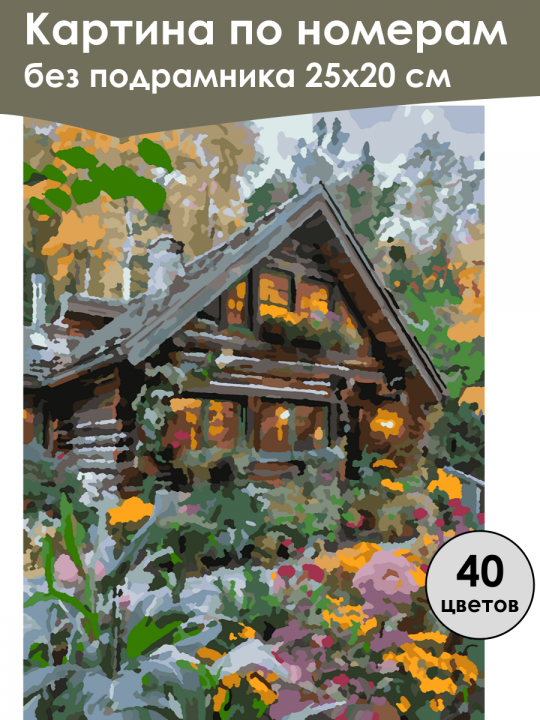 Картина по номерам
без подрамника 25х20 см

40
цветов