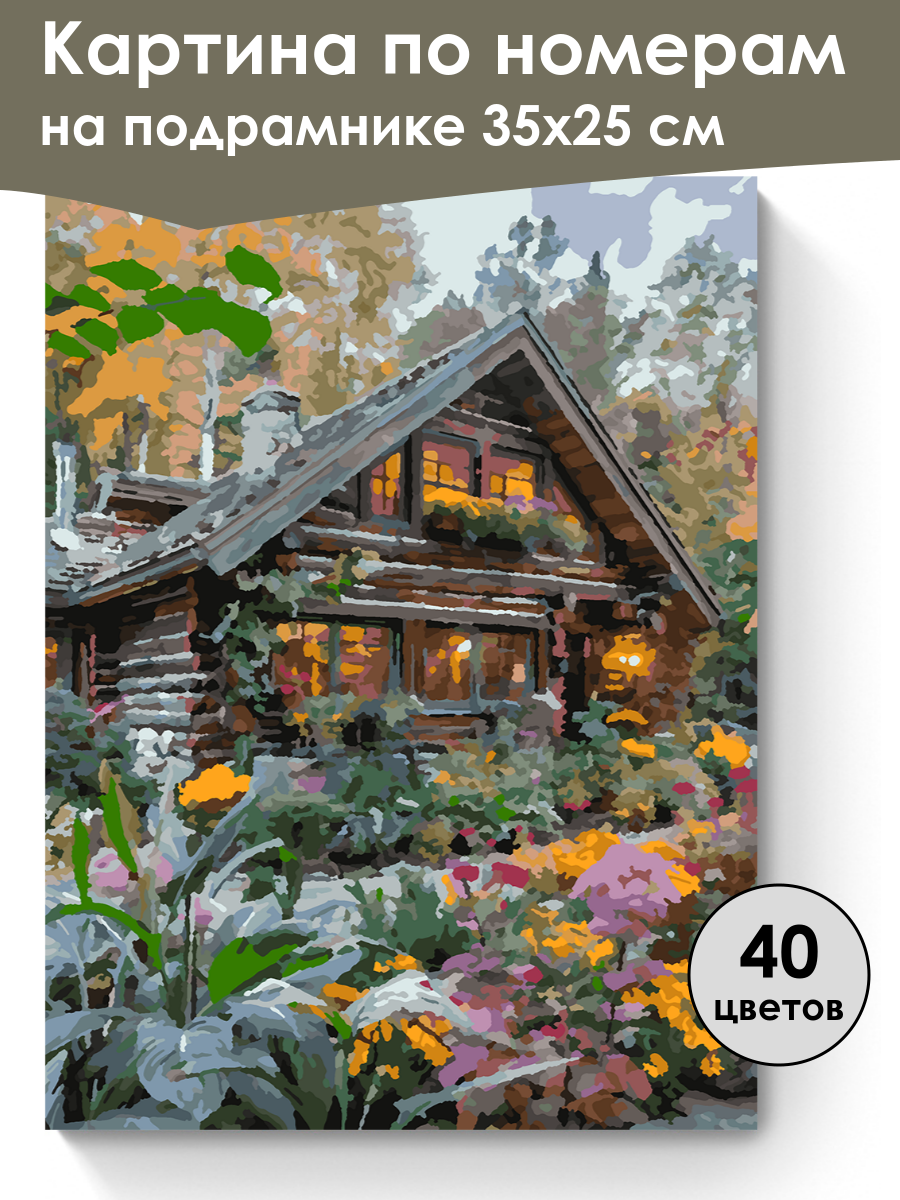 Картина по номерам
на подрамнике 35х25 см

40
цветов