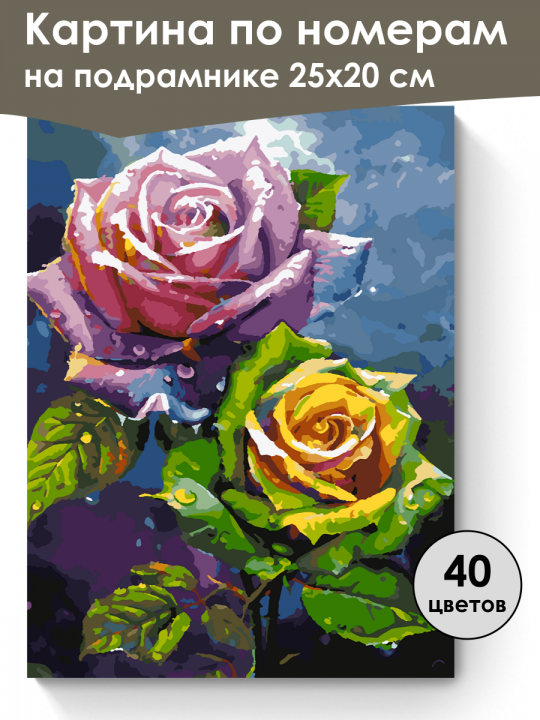 Картина по номерам
на подрамнике 25х20 см

40
цветов