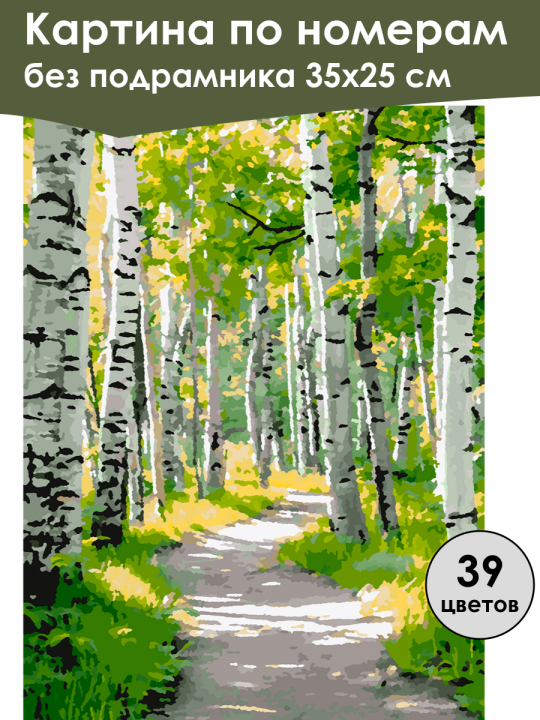 Картина по номерам
без подрамника 35х25 см

39
цветов