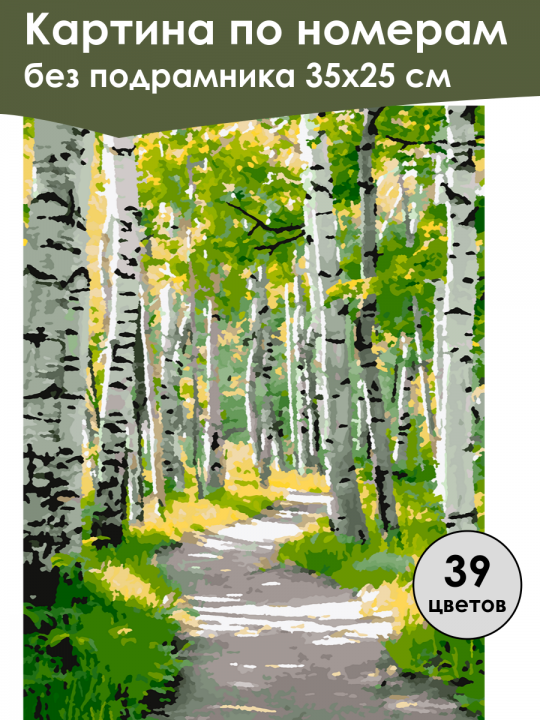 Картина по номерам
без подрамника 35х25 см

39
цветов