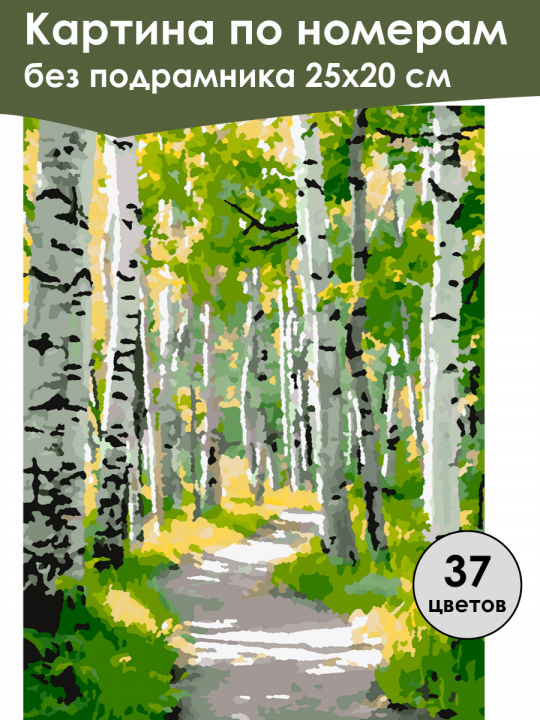 Картина по номерам
без подрамника 25х20 см

37
цветов