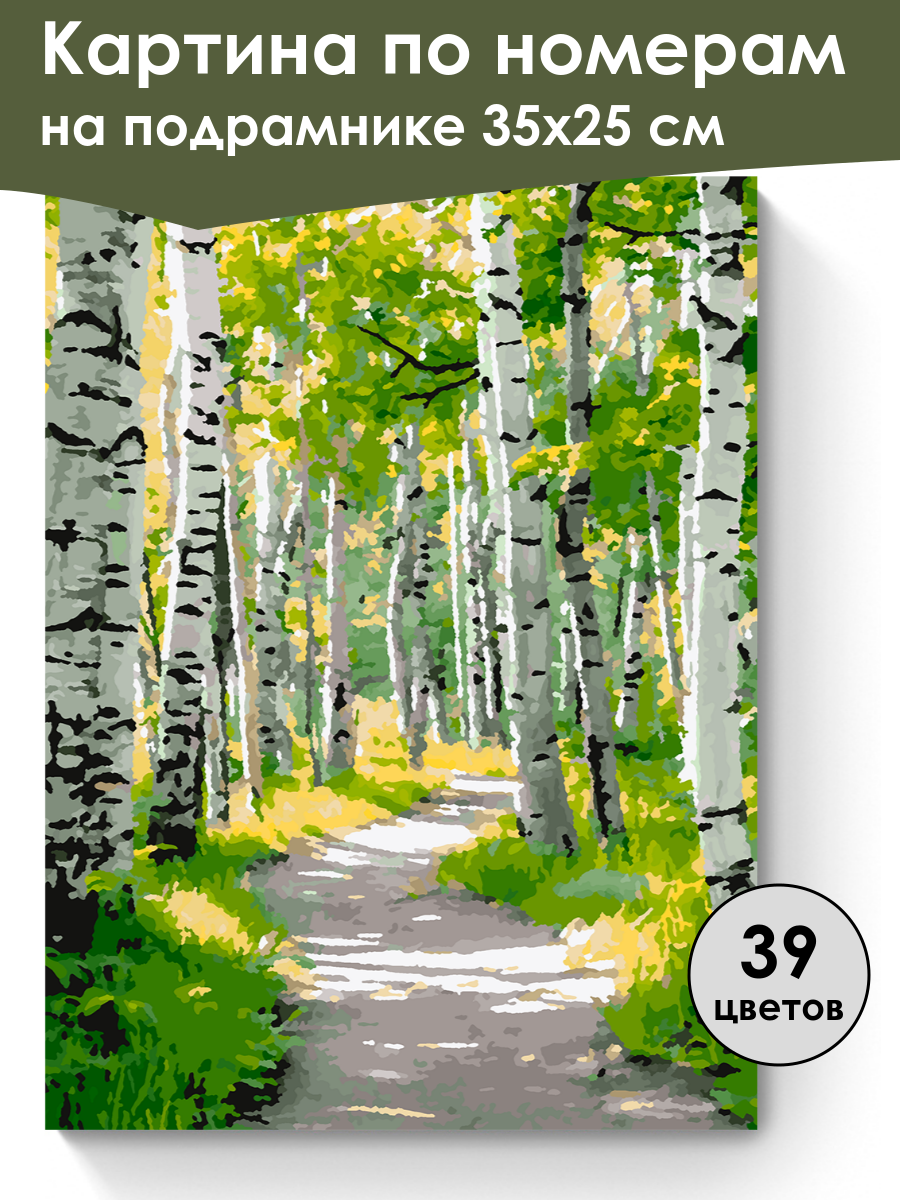 Картина по номерам
на подрамнике 35х25 см

39
цветов