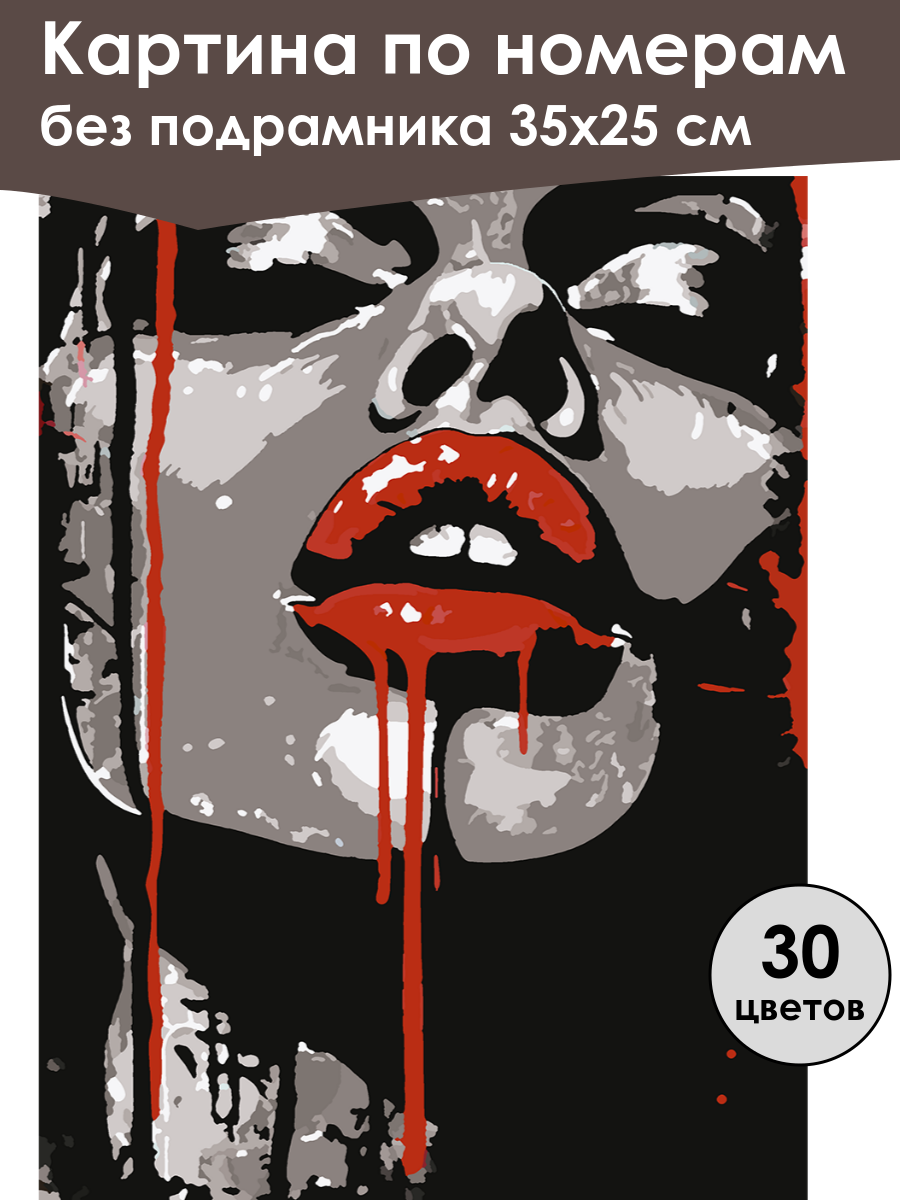 Картина по номерам
без подрамника 35х25 см

30
цветов