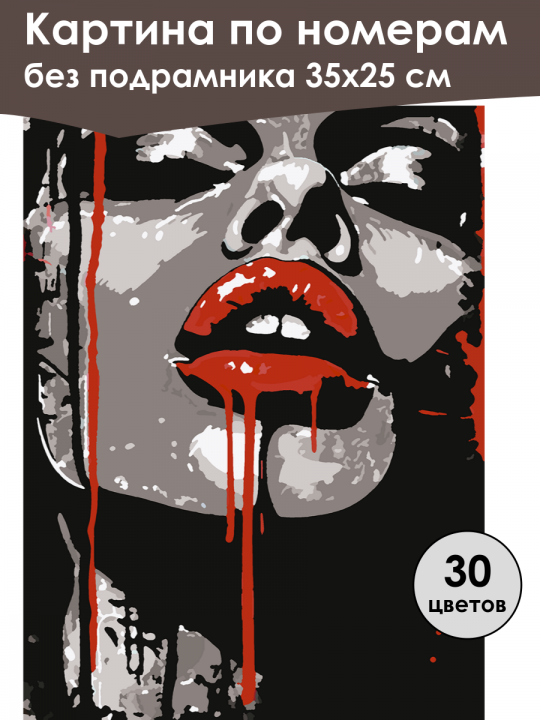 Картина по номерам
без подрамника 35x25 см

30
цветов