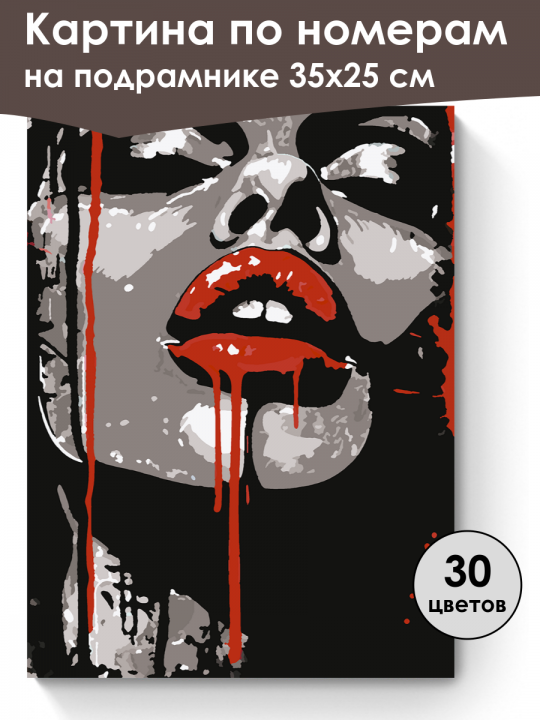 Картина по номерам
на подрамнике 35х25 см

30
цветов