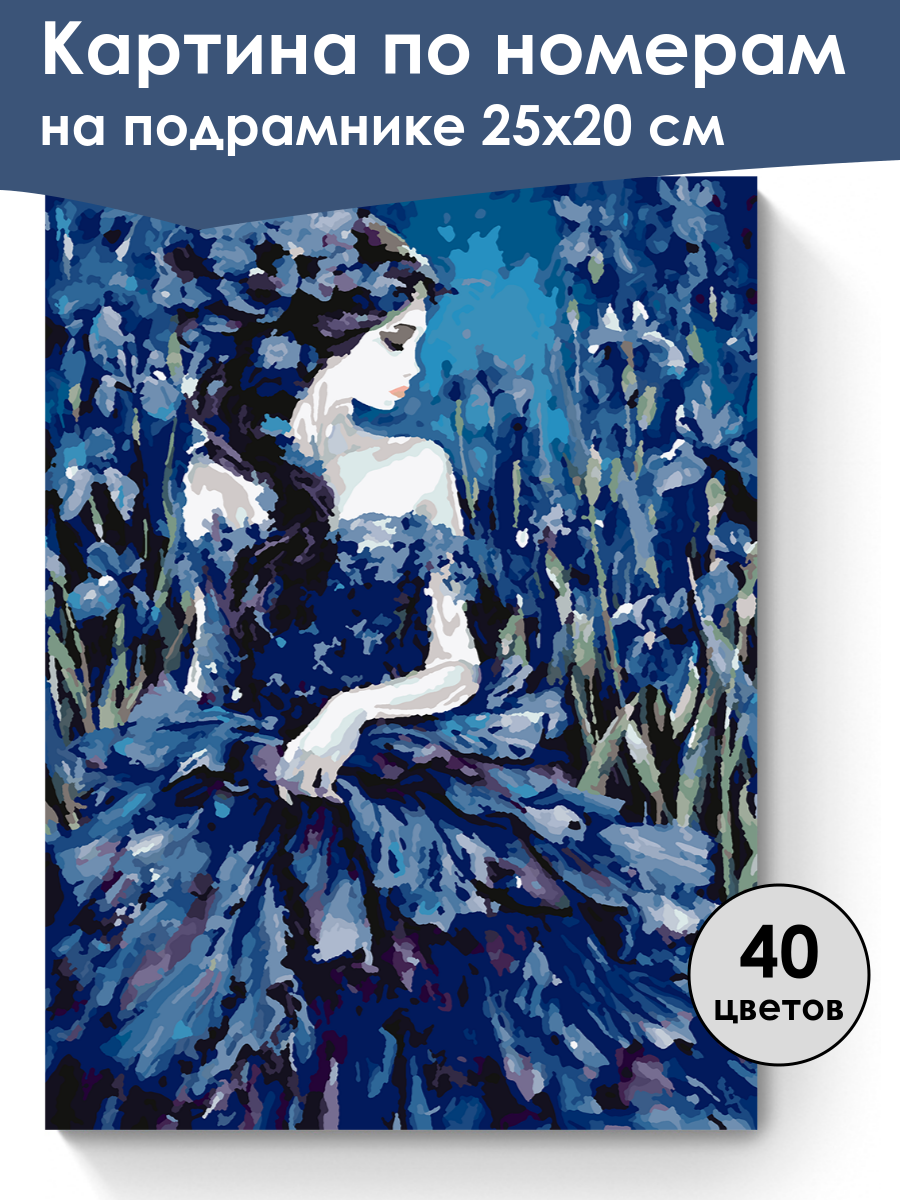 Картина по номерам на подрамнике 25х20 см

40 цветов