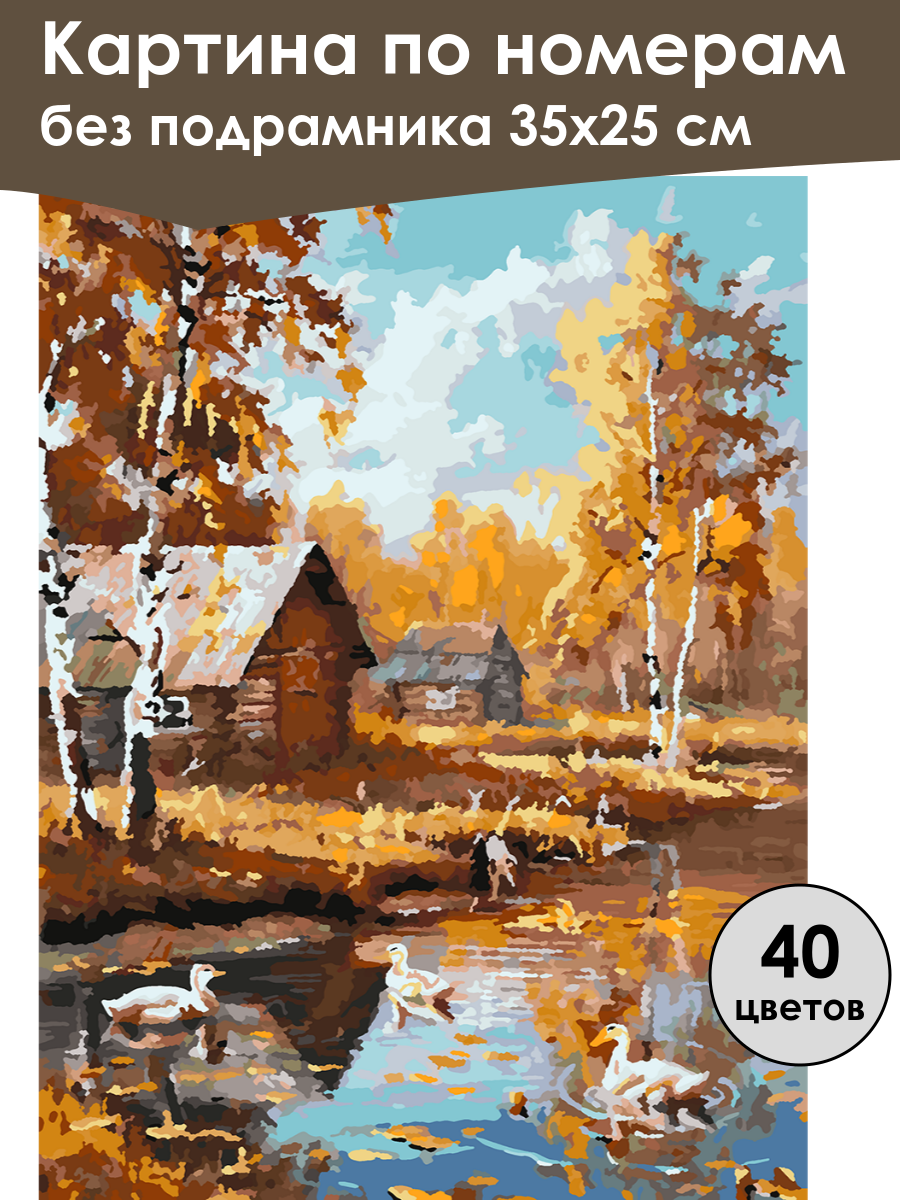 Картина по номерам
без подрамника 35х25 см

40
цветов