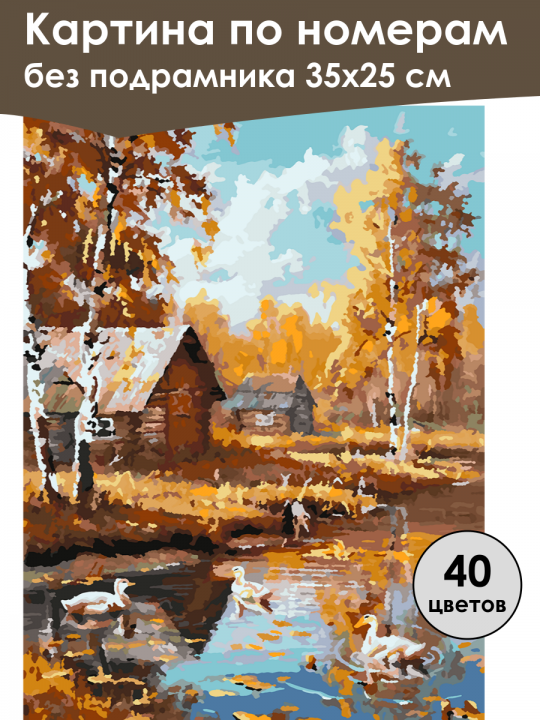 Картина по номерам
без подрамника 35х25 см

40
цветов