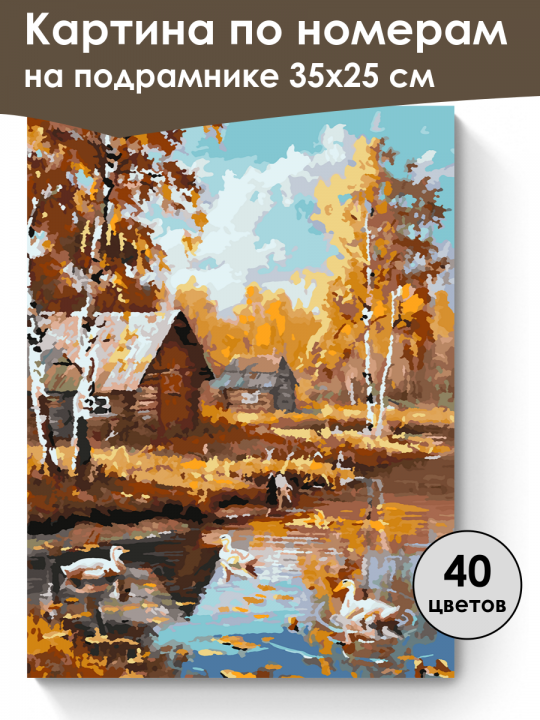 Картина по номерам
на подрамнике 35х25 см

40
цветов