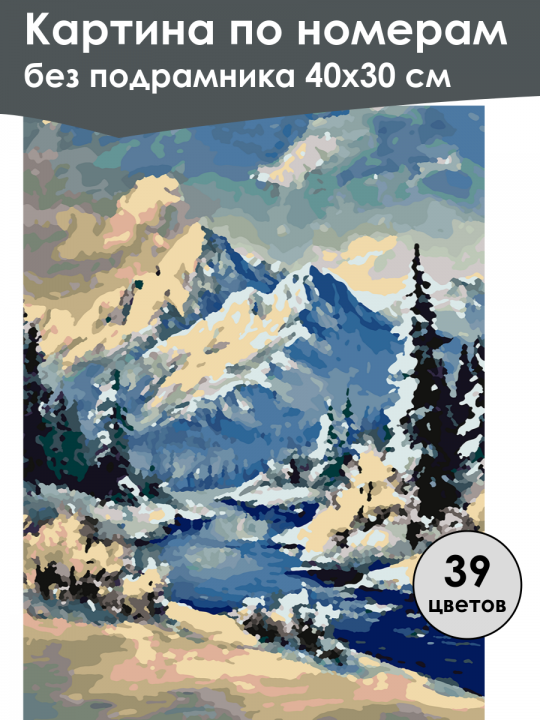 Картина по номерам
без подрамника 40х30 см

39
цветов