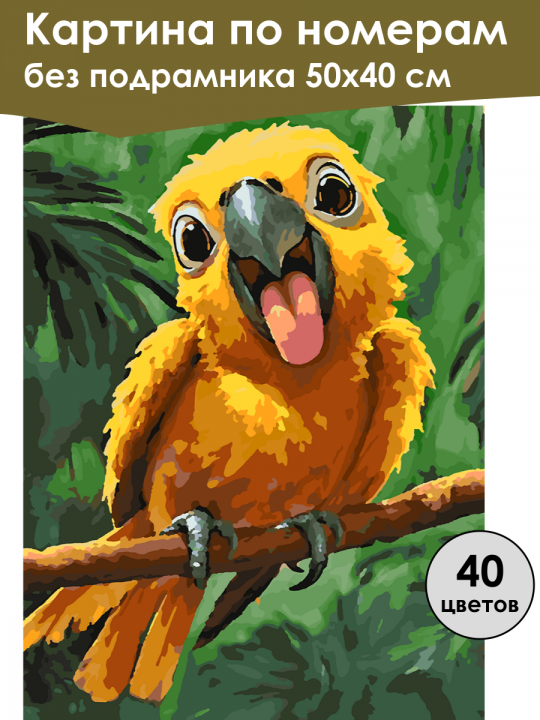 Картина по номерам
без подрамника 50х40 см

40
цветов