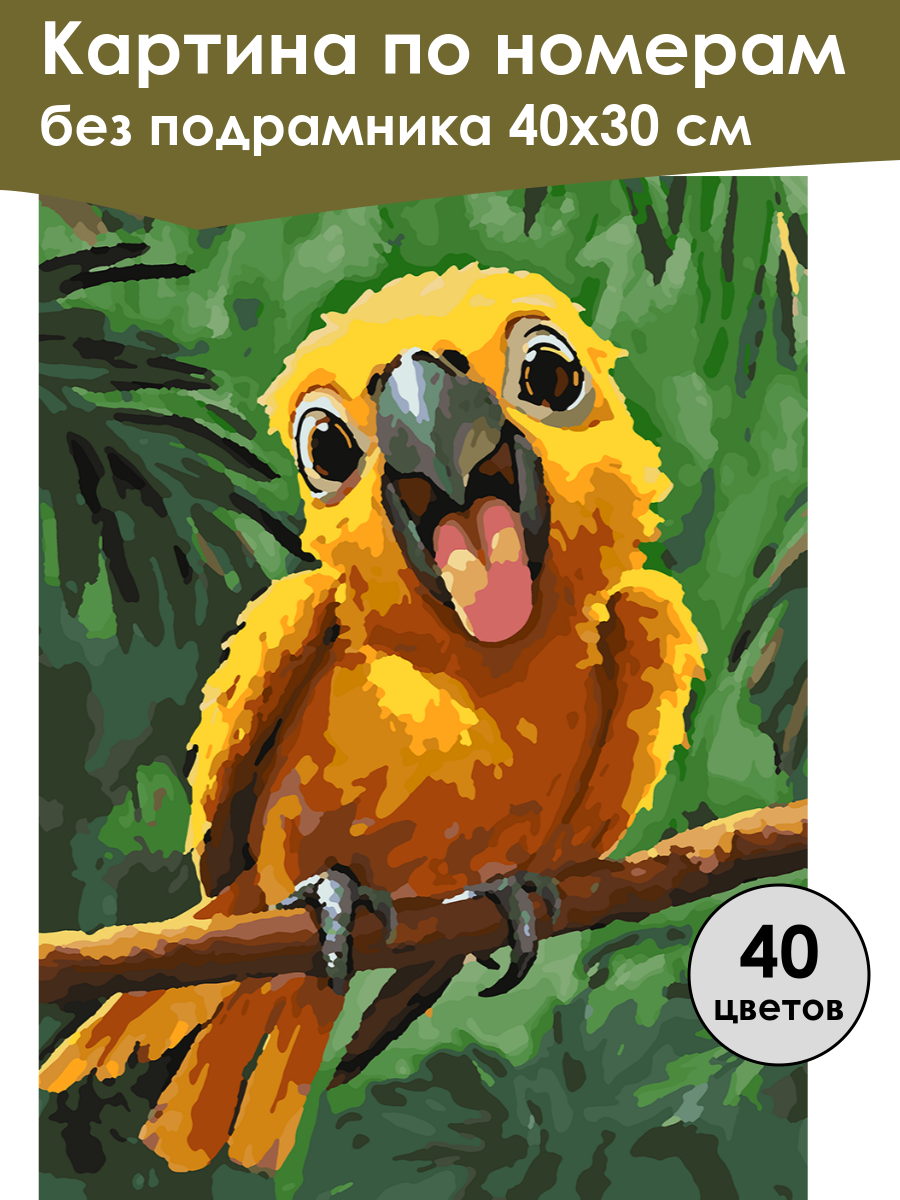 Картина по номерам
без подрамника 40х30 см

40
цветов