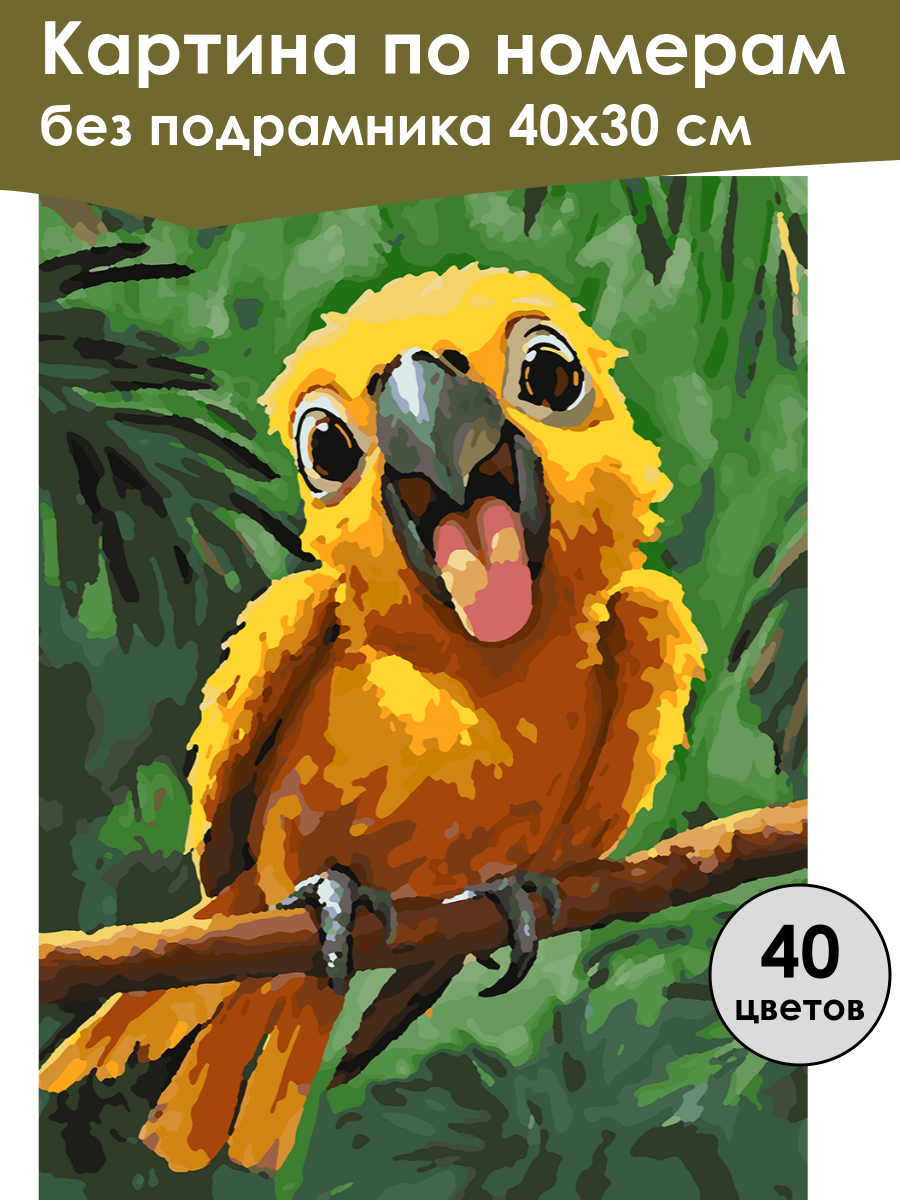 Картина по номерам
без подрамника 40х30 см

40
цветов