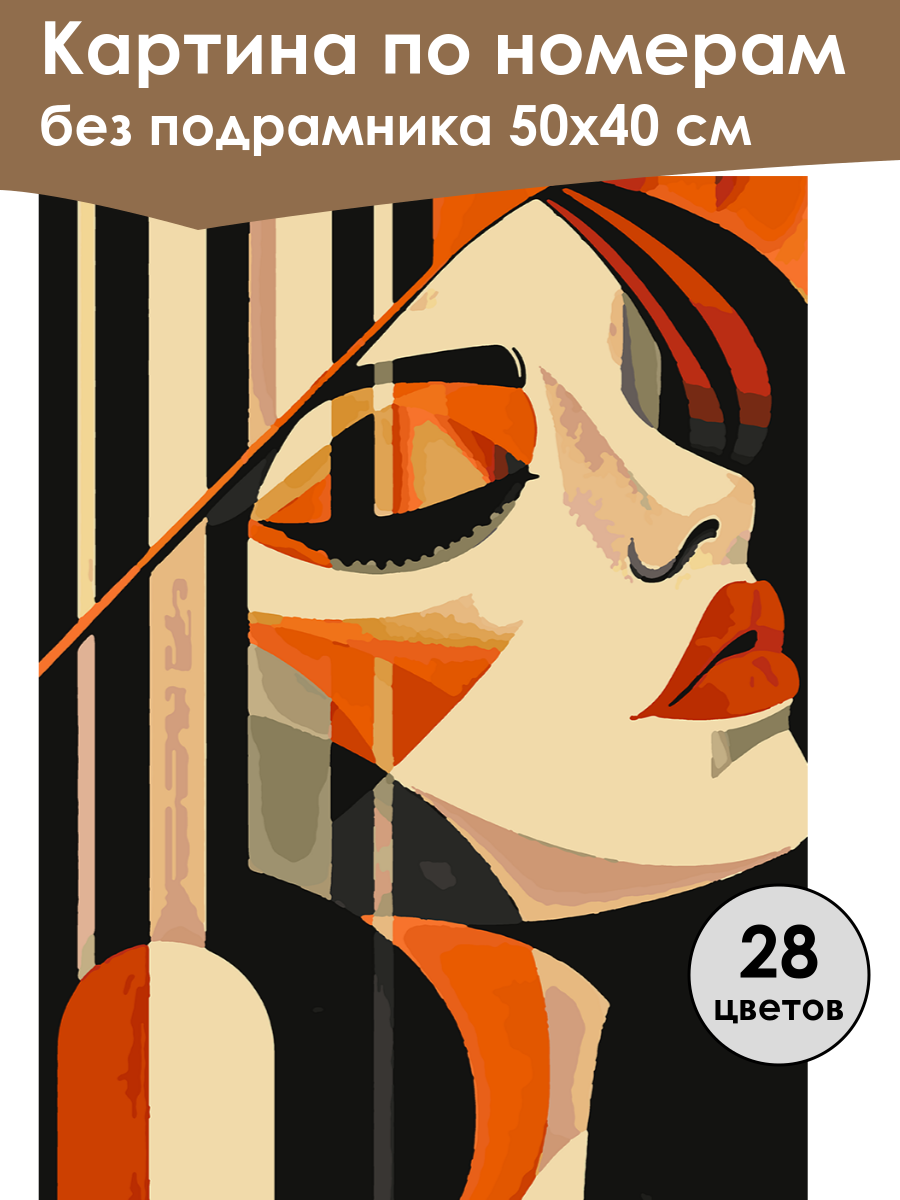 Картина по номерам
без подрамника 50х40 см

28
цветов