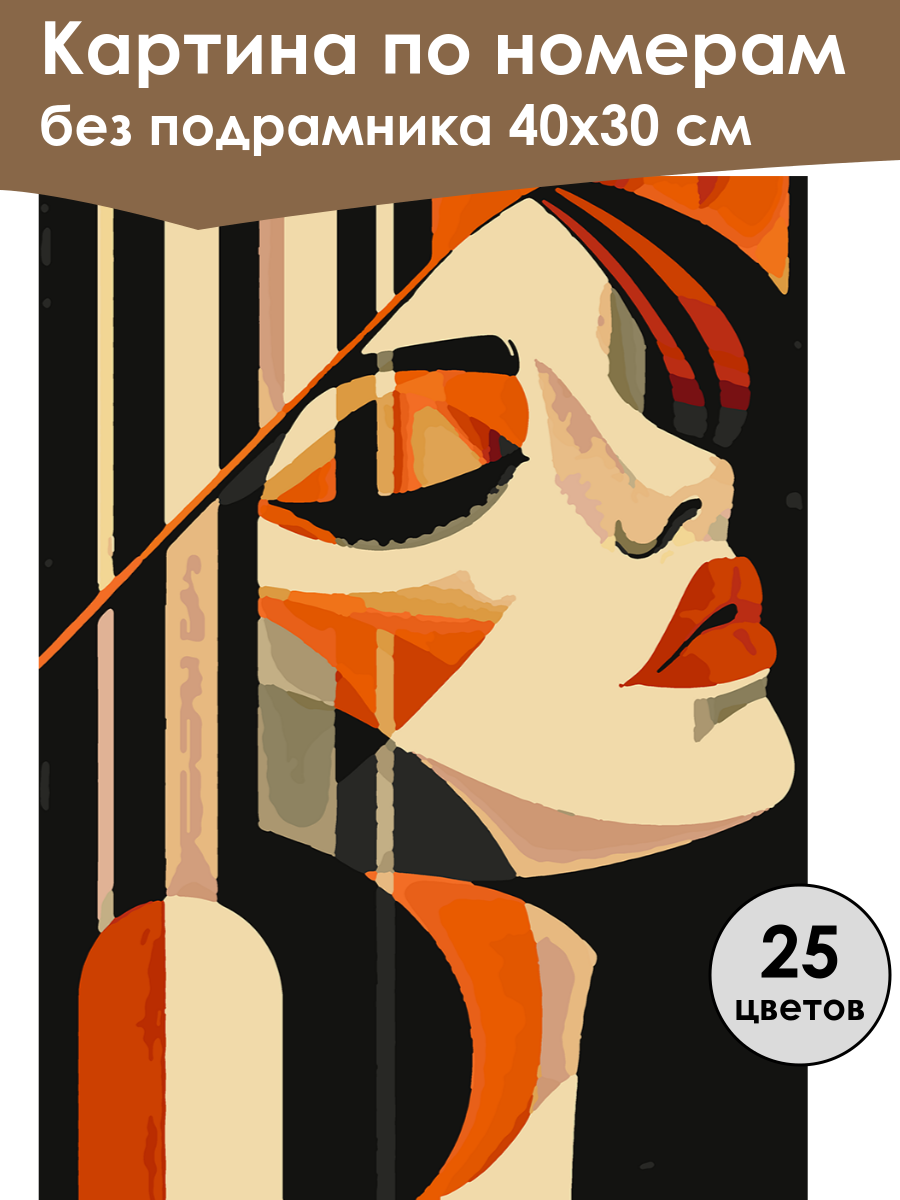 Картина по номерам
без подрамника 40х30 см

25
цветов