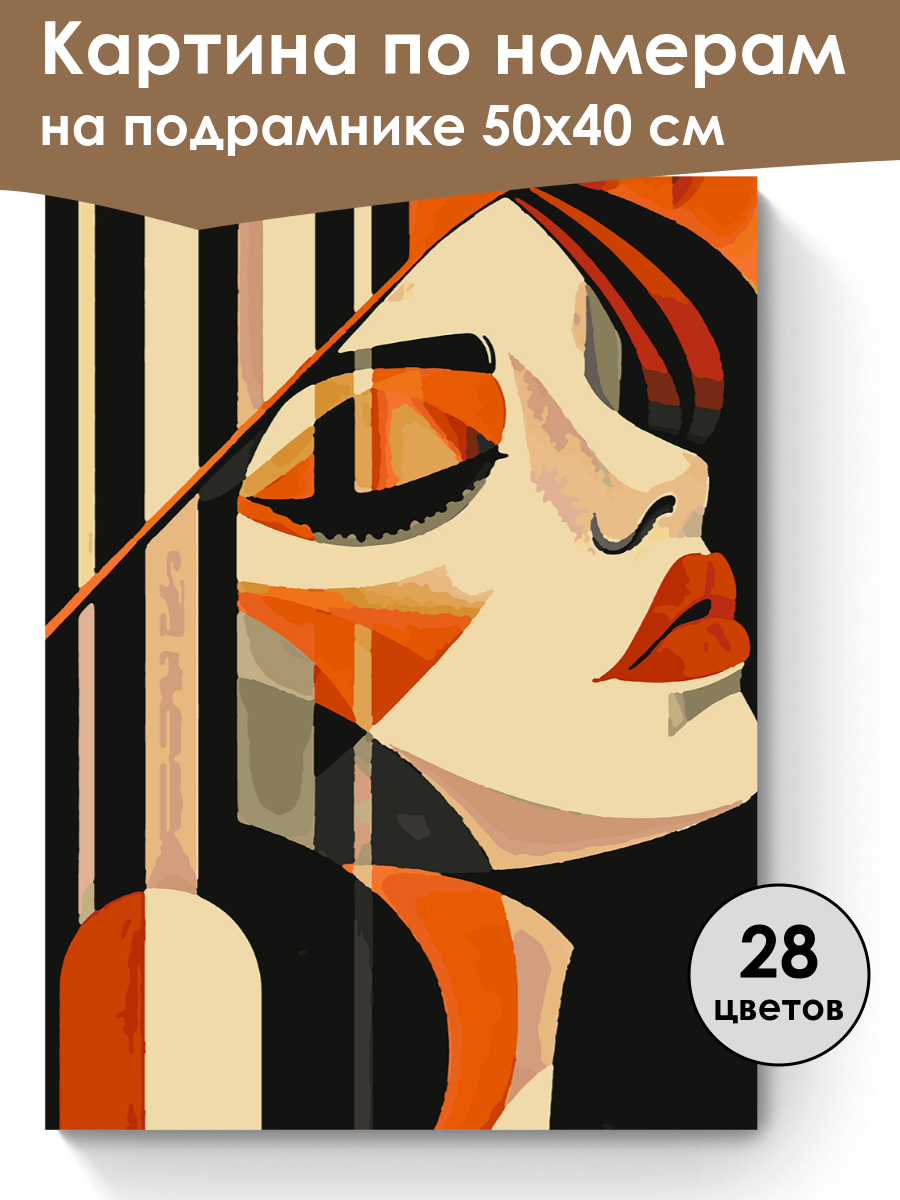 Картина по номерам на подрамнике 50х40 см

28 цветов