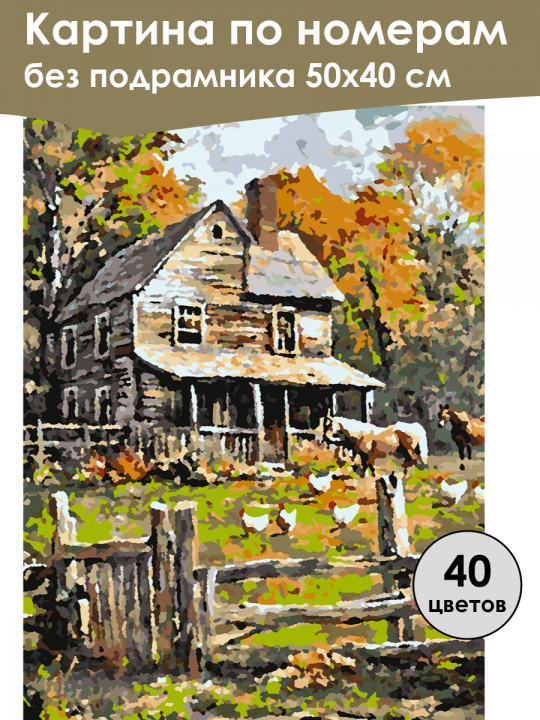 Картина по номерам
без подрамника 50х40 см

40
цветов