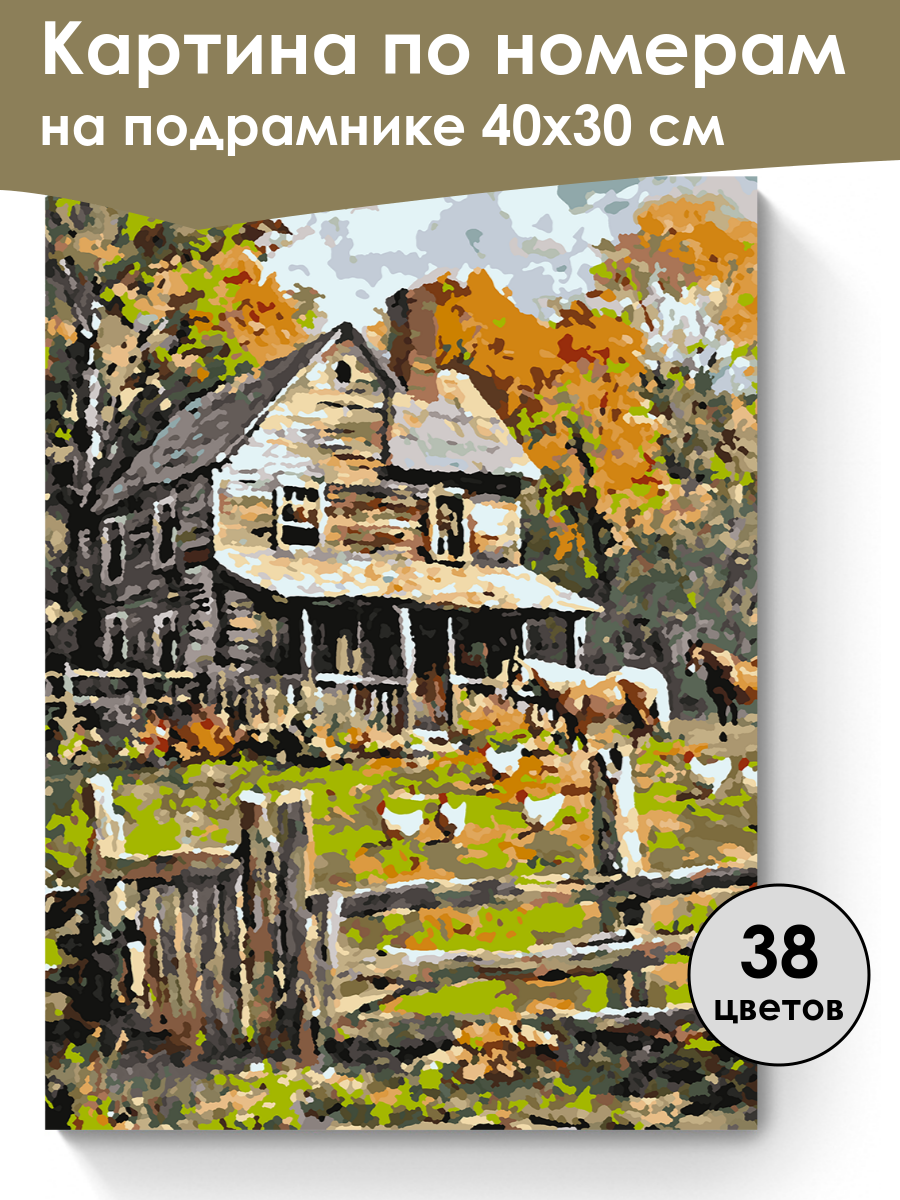 Картина по номерам
на подрамнике 40х30 см

38
цветов