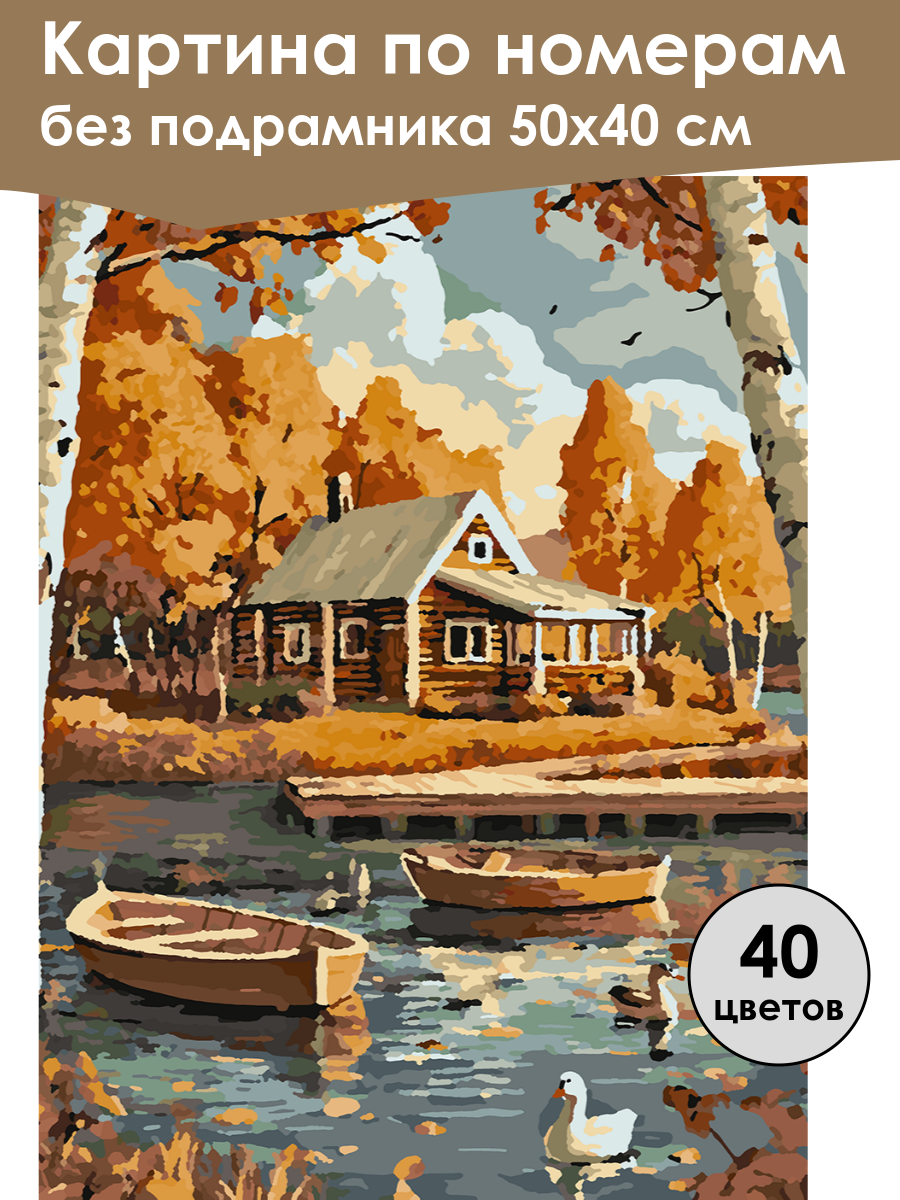 Картина по номерам
без подрамника 50х40 см

40
цветов